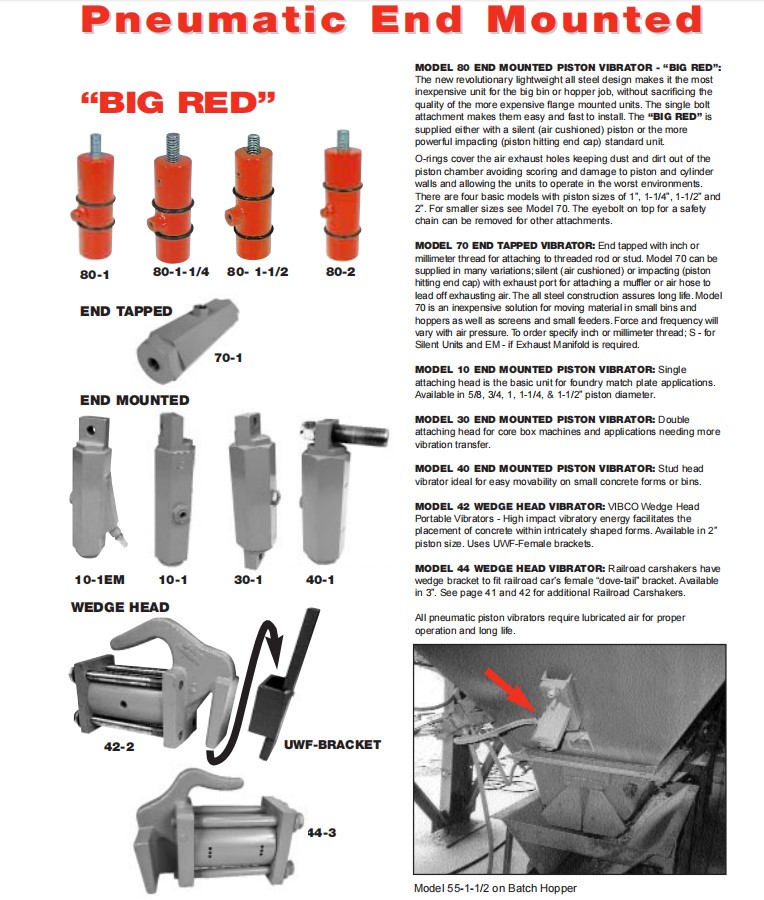 Pneumatic End Mounted

"BIG RED"

80-1
80-1-1/4
80- 1-1/2
80-2

END TAPPED

70-1

END MOUNTED

10-1EM
10-1
30-1
40-1

WEDGE HEAD

42-2
UWF-BRACKET
44-3

MODEL 80 END MOUNTED PISTON VIBRATOR - "BIG RED": The new revolutionary lightweight all steel design makes it the most inexpensive unit for the big bin or hopper job, without sacrificing the quality of the more expensive flange mounted units. The single bolt attachment makes them easy and fast to install. The "BIG RED" is supplied either with a silent (air cushioned) piston or the more powerful impacting (piston hitting end cap) standard unit.

O-rings cover the air exhaust holes keeping dust and dirt out of the piston chamber avoiding scoring and damage to piston and cylinder walls and allowing the units to operate in the worst environments. There are four basic models with piston sizes of 1", 1-1/4", 1-1/2" and 2". For smaller sizes see Model 70. The eyebolt on top for a safety chain can be removed for other attachments.

MODEL 70 END TAPPED VIBRATOR: End tapped with inch or millimeter thread for attaching to threaded rod or stud. Model 70 can be supplied in many variations; silent (air cushioned) or impacting (piston hitting end cap) with exhaust port for attaching a muffler or air hose to lead off exhausting air. The all steel construction assures long life. Model 70 is an inexpensive solution for moving material in small bins and hoppers as well as screens and small feeders. Force and frequency will vary with air pressure. To order specify inch or millimeter thread; S - for Silent Units and EM - if Exhaust Manifold is required.

MODEL 10 END MOUNTED PISTON VIBRATOR: Single attaching head is the basic unit for foundry match plate applications. Available in 5/8, 3/4, 1, 1-1/4, & 1-1/2" piston diameter.

MODEL 30 END MOUNTED PISTON VIBRATOR: Double attaching head for core box machines and applications needing more vibration transfer.

MODEL 40 END MOUNTED PISTON VIBRATOR: Stud head vibrator ideal for easy movability on small concrete forms or bins.

MODEL 42 WEDGE HEAD VIBRATOR: VIBCO Wedge Head Portable Vibrators - High impact vibratory energy facilitates the placement of concrete within intricately shaped forms. Available in 2" piston size. Uses UWF-Female brackets.

MODEL 44 WEDGE HEAD VIBRATOR: Railroad carshakers have wedge bracket to fit railroad car's female "dove-tail" bracket. Available in 3". See page 41 and 42 for additional Railroad Carshakers.

All pneumatic piston vibrators require lubricated air for proper operation and long life.

Model 55-1-1/2 on Batch Hopper