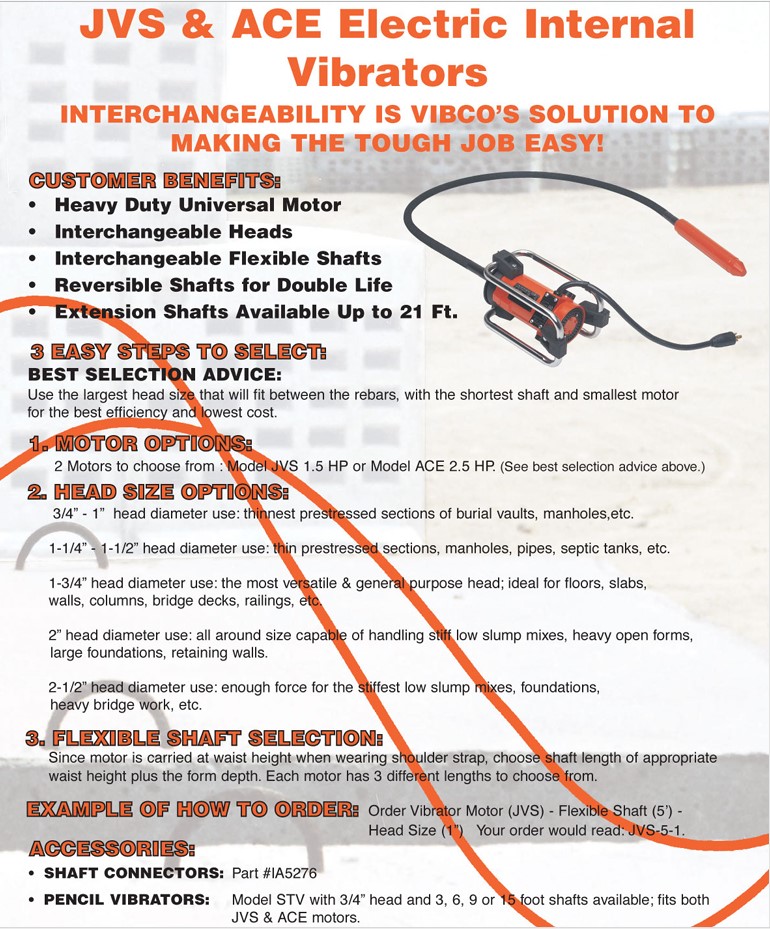 JVS & ACE Electric Internal Vibrators

INTERCHANGEABILITY IS VIBCO'S SOLUTION TO MAKING THE TOUGH JOB EASY!

CUSTOMER BENEFITS:
• Heavy Duty Universal Motor
• Interchangeable Heads
• Interchangeable Flexible Shafts
• Reversible Shafts for Double Life
• Extension Shafts Available Up to 21 Ft.

3 EASY STEPS TO SELECT:
BEST SELECTION ADVICE:
Use the largest head size that will fit between the rebars, with the shortest shaft and smallest motor for the best efficiency and lowest cost.

1. MOTOR OPTIONS:
2 Motors to choose from : Model JVS 1.5 HP or Model ACE 2.5 HP. (See best selection advice above.)

2. HEAD SIZE OPTIONS:
3/4" - 1" head diameter use: thinnest prestressed sections of burial vaults, manholes,etc.

1-1/4" - 1-1/2" head diameter use: thin prestressed sections, manholes, pipes, septic tanks, etc.

1-3/4" head diameter use: the most versatile & general purpose head; ideal for floors, slabs, walls, columns, bridge decks, railings, etc.

2" head diameter use: all around size capable of handling stiff low slump mixes, heavy open forms, large foundations, retaining walls.

2-1/2" head diameter use: enough force for the stiffest low slump mixes, foundations, heavy bridge work, etc.

3. FLEXIBLE SHAFT SELECTION:
Since motor is carried at waist height when wearing shoulder strap, choose shaft length of appropriate waist height plus the form depth. Each motor has 3 different lengths to choose from.

EXAMPLE OF HOW TO ORDER: Order Vibrator Motor (JVS) - Flexible Shaft (5') - Head Size (1") Your order would read: JVS-5-1.

ACCESSORIES:
• SHAFT CONNECTORS: Part #IA5276
• PENCIL VIBRATORS: Model STV with 3/4" head and 3, 6, 9 or 15 foot shafts available; fits both JVS & ACE motors.