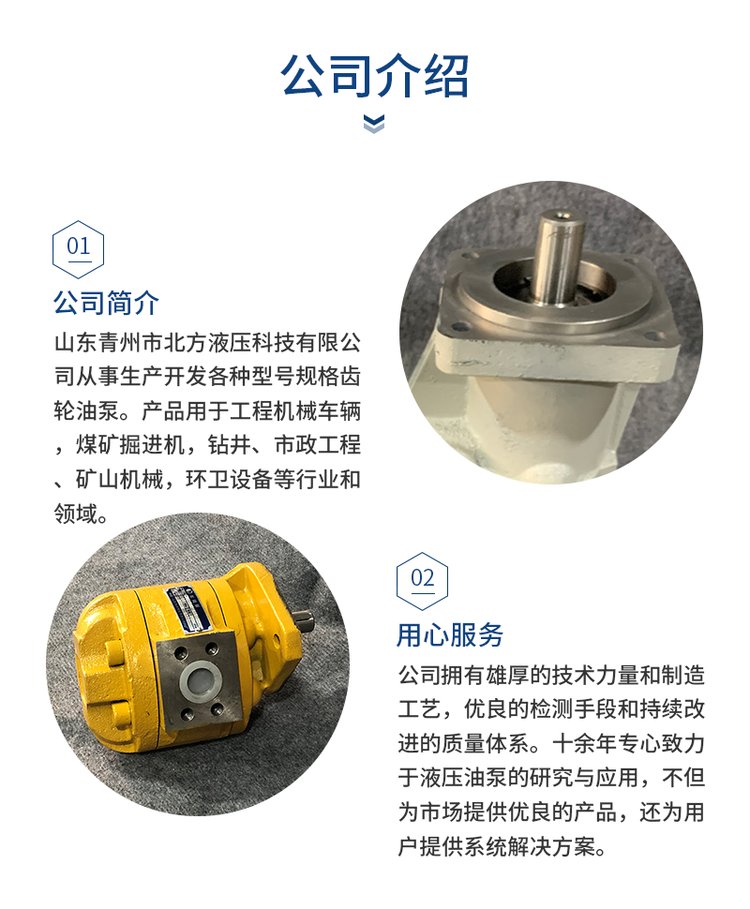 公司介绍

01

公司简介

山东青州市北方液压科技有限公司从事生产开发各种型号规格齿轮油泵。产品用于工程机械车辆，煤矿掘进机，钻井、市政工程、矿山机械，环卫设备等行业和领域。

02

用心服务

公司拥有雄厚的技术力量和制造工艺，优良的检测手段和持续改进的质量体系。十余年专心致力于液压油泵的研究与应用，不但为市场提供优良的产品，还为用户提供系统解决方案。