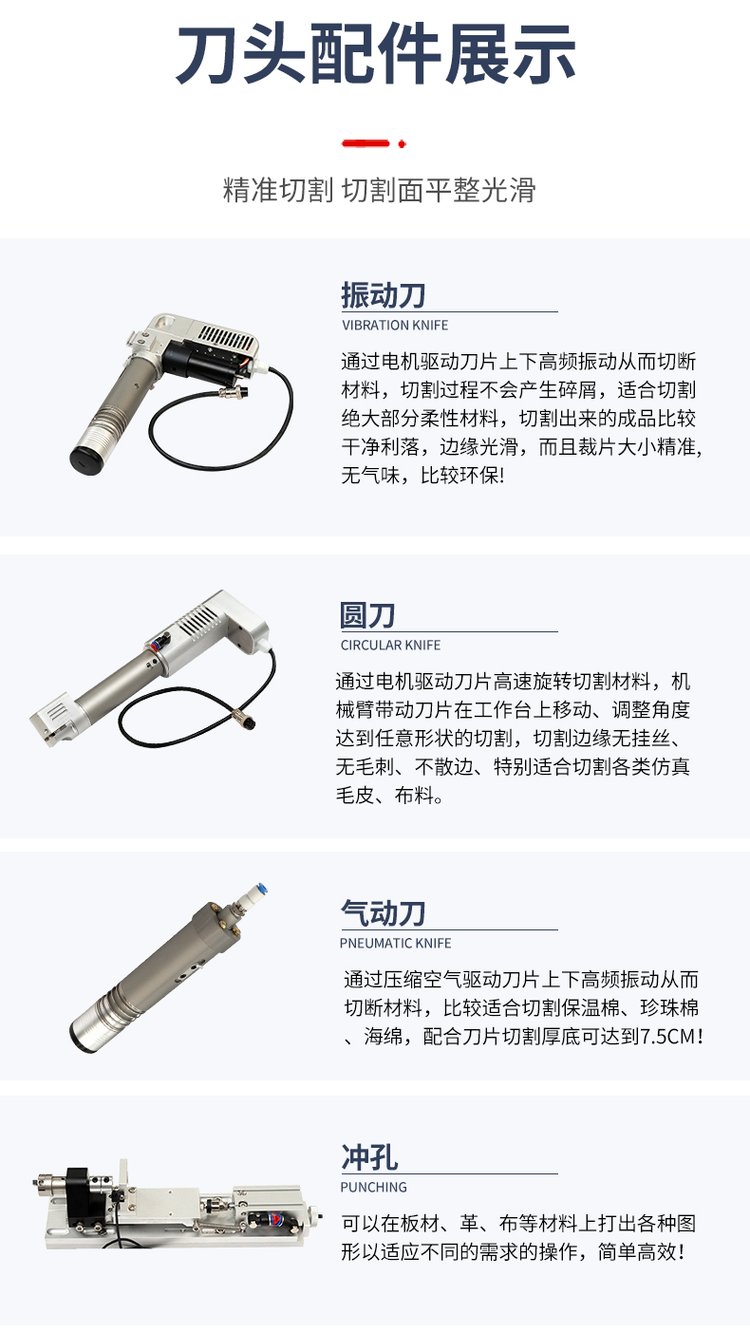 刀头配件展示

精准切割 切割面平整光滑

振动刀
VIBRATION KNIFE

通过电机驱动刀片上下高频振动从而切断材料，切割过程不会产生碎屑，适合切割绝大部分柔性材料，切割出来的成品比较干净利落，边缘光滑，而且裁片大小精准，无气味，比较环保!

圆刀
CIRCULAR KNIFE

通过电机驱动刀片高速旋转切割材料，机械臂带动刀片在工作台上移动、调整角度达到任意形状的切割，切割边缘无挂丝、无毛刺、不散边、特别适合切割各类仿真毛皮、布料。

气动刀
PNEUMATIC KNIFE

通过压缩空气驱动刀片上下高频振动从而切断材料，比较适合切割保温棉、珍珠棉、海绵，配合刀片切割厚底可达到7.5CM!

冲孔
PUNCHING

可以在板材、革、布等材料上打出各种图形以适应不同的需求的操作，简单高效!