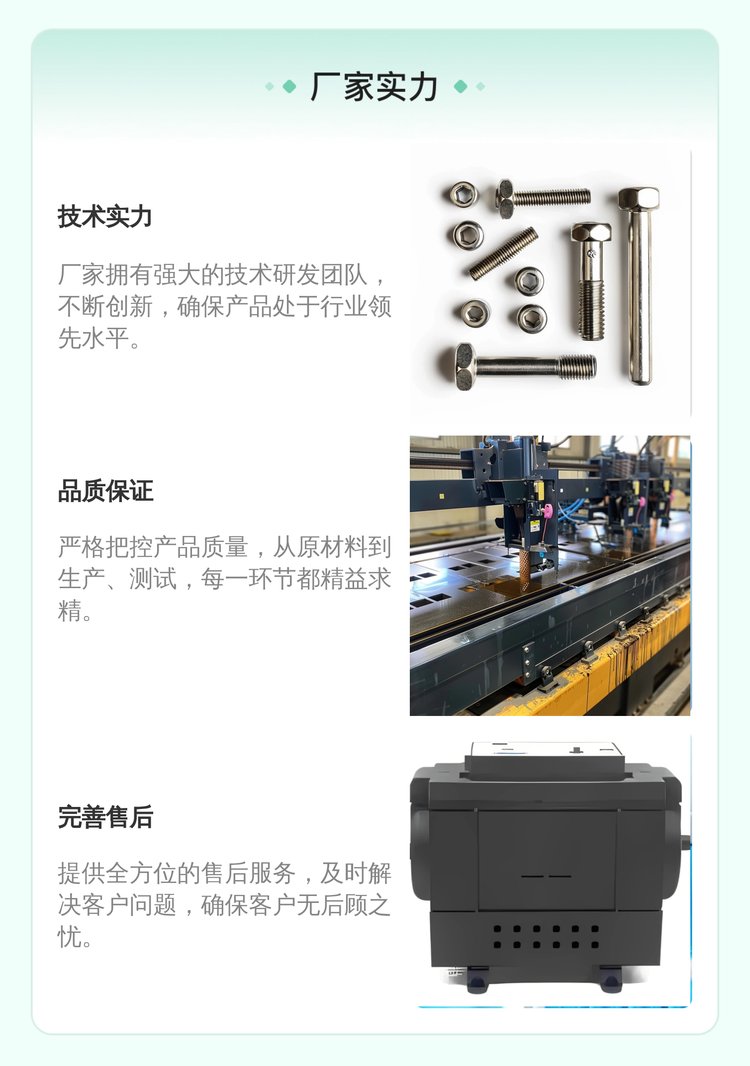 厂家实力

技术实力

厂家拥有强大的技术研发团队，不断创新，确保产品处于行业领先水平。

品质保证

严格把控产品质量，从原材料到生产、测试，每一环节都精益求精。

完善售后

提供全方位的售后服务，及时解决客户问题，确保客户无后顾之忧。