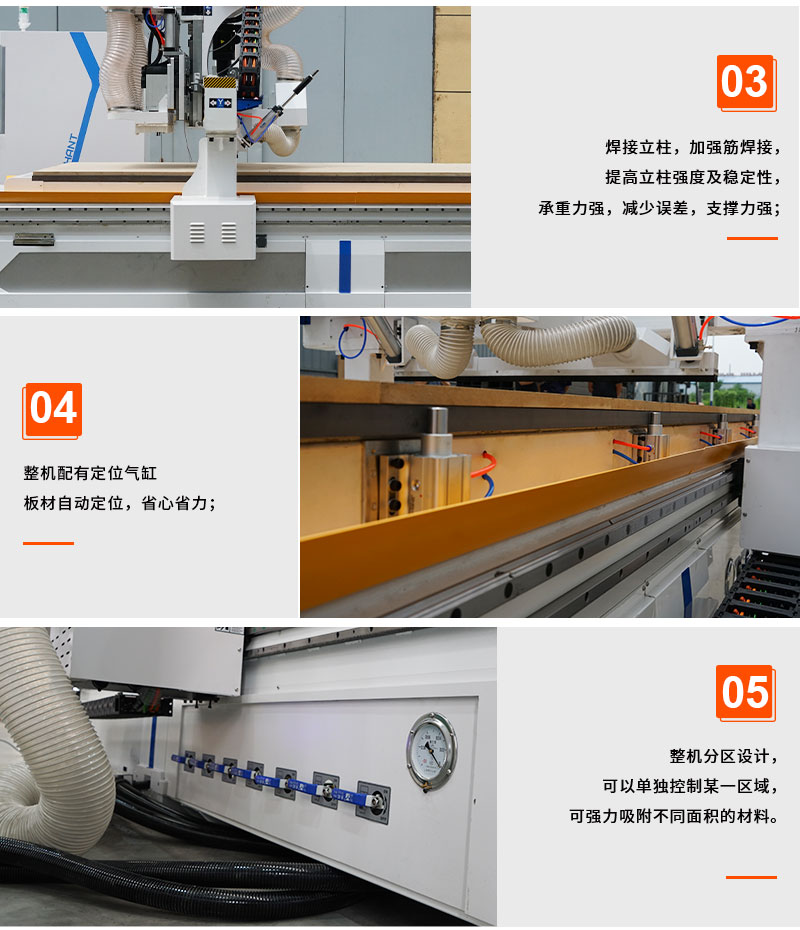 03

焊接立柱，加强筋焊接，
提高立柱强度及稳定性，
承重力强，减少误差，支撑力强；

04

整机配有定位气缸
板材自动定位，省心省力；

05

整机分区设计，
可以单独控制某一区域，
可强力吸附不同面积的材料。