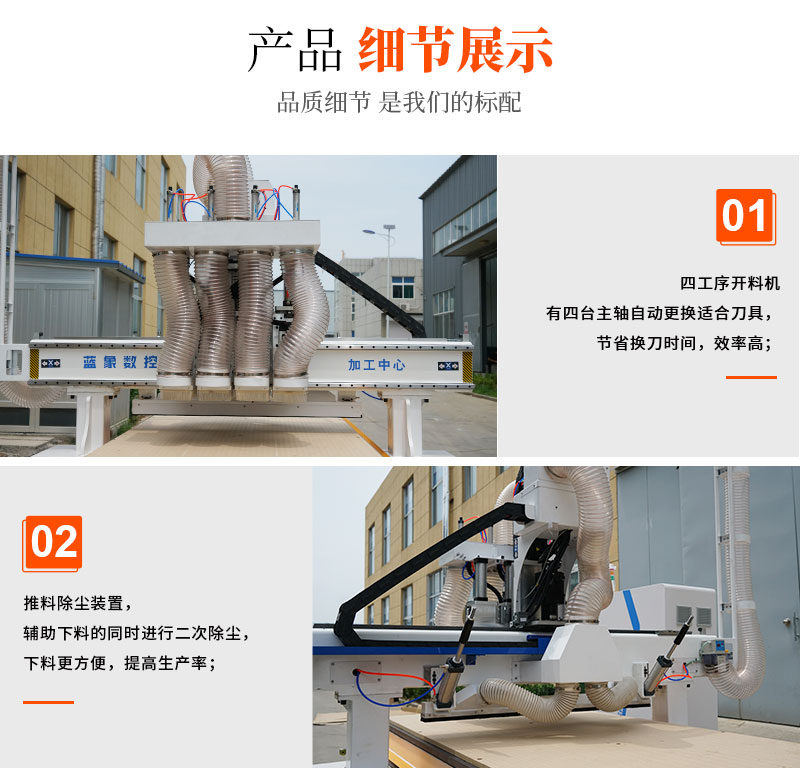 产品 细节展示
品质细节 是我们的标配

蓝象数控 加工中心

01
四工序开料机
有四台主轴自动更换适合刀具，
节省换刀时间，效率高；

02
推料除尘装置，
辅助下料的同时进行二次除尘，
下料更方便，提高生产率；