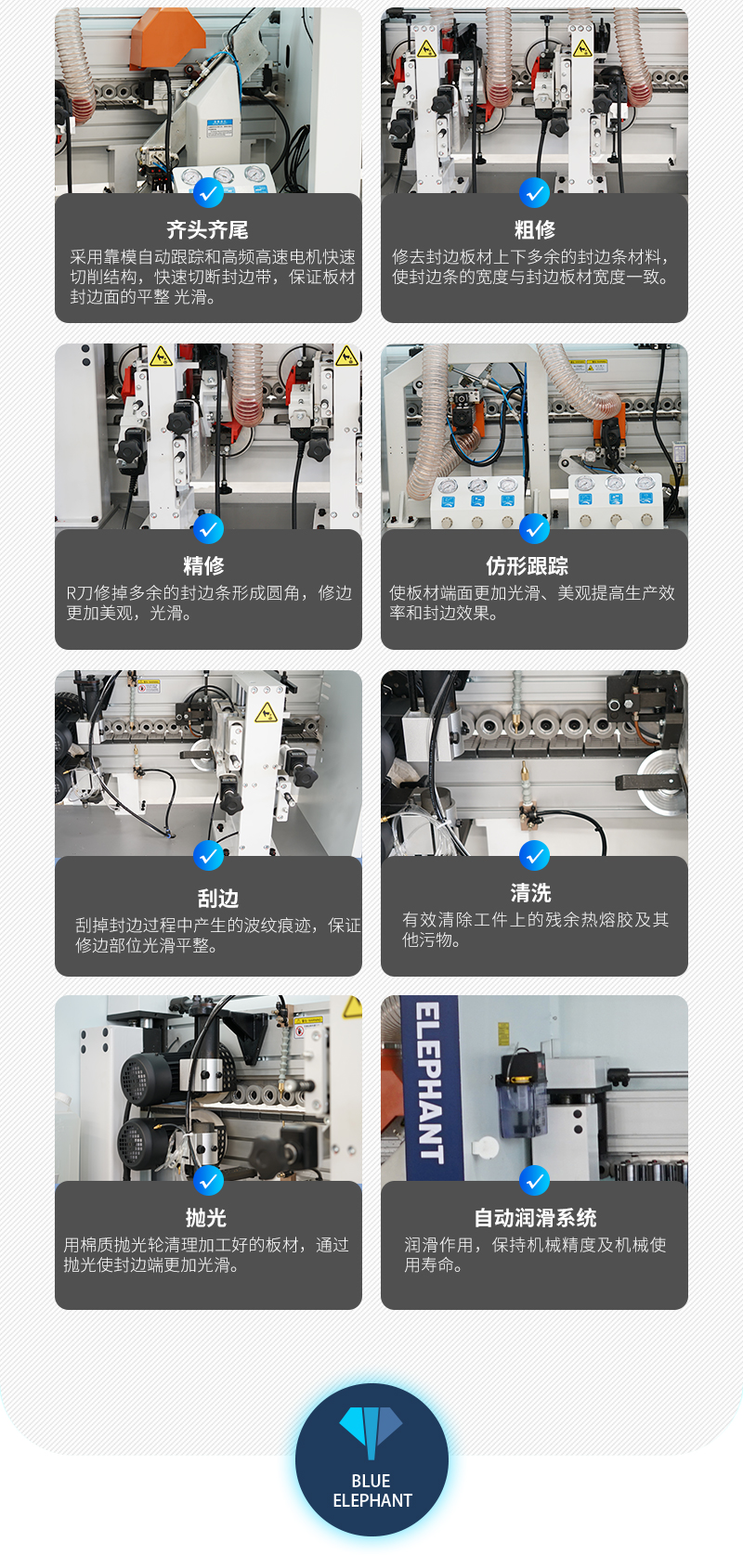 齐头齐尾

采用靠模自动跟踪和高频高速电机快速切削结构，快速切断封边带，保证板材封边面的平整 光滑。

粗修

修去封边板材上下多余的封边条材料，使封边条的宽度与封边板材宽度一致。

精修

R刀修掉多余的封边条形成圆角，修边更加美观，光滑。

仿形跟踪

使板材端面更加光滑、美观提高生产效率和封边效果。

刮边

刮掉封边过程中产生的波纹痕迹，保证修边部位光滑平整。

清洗

有效清除工件上的残余热熔胶及其他污物。

抛光

用棉质抛光轮清理加工好的板材，通过抛光使封边端更加光滑。

ELEPHANT

自动润滑系统

润滑作用，保持机械精度及机械使用寿命。

BLUE ELEPHANT