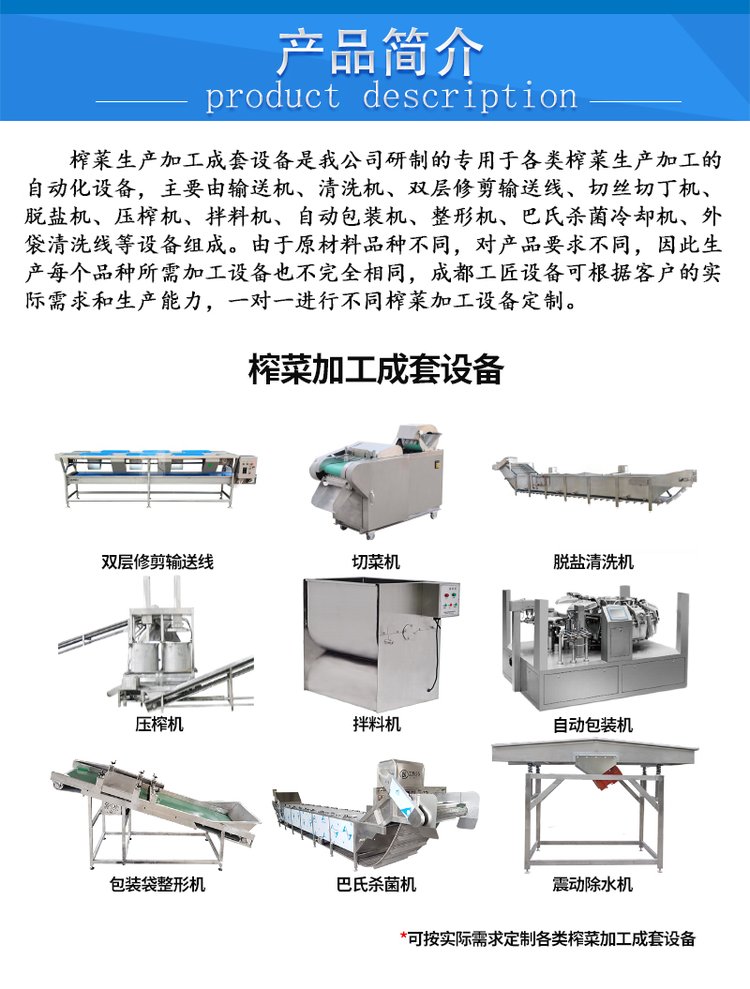 产品简介

product description

榨菜生产加工成套设备是我公司研制的专用于各类榨菜生产加工的自动化设备，主要由输送机、清洗机、双层修剪输送线、切丝切丁机、脱盐机、压榨机、拌料机、自动包装机、整形机、巴氏杀菌冷却机、外袋清洗线等设备组成。由于原材料品种不同，对产品要求不同，因此生产每个品种所需加工设备也不完全相同，成都工匠设备可根据客户的实际需求和生产能力，一对一进行不同榨菜加工设备定制。

榨菜加工成套设备

双层修剪输送线

切菜机

脱盐清洗机

压榨机

拌料机

自动包装机

包装袋整形机

巴氏杀菌机

震动除水机

*可按实际需求定制各类榨菜加工成套设备