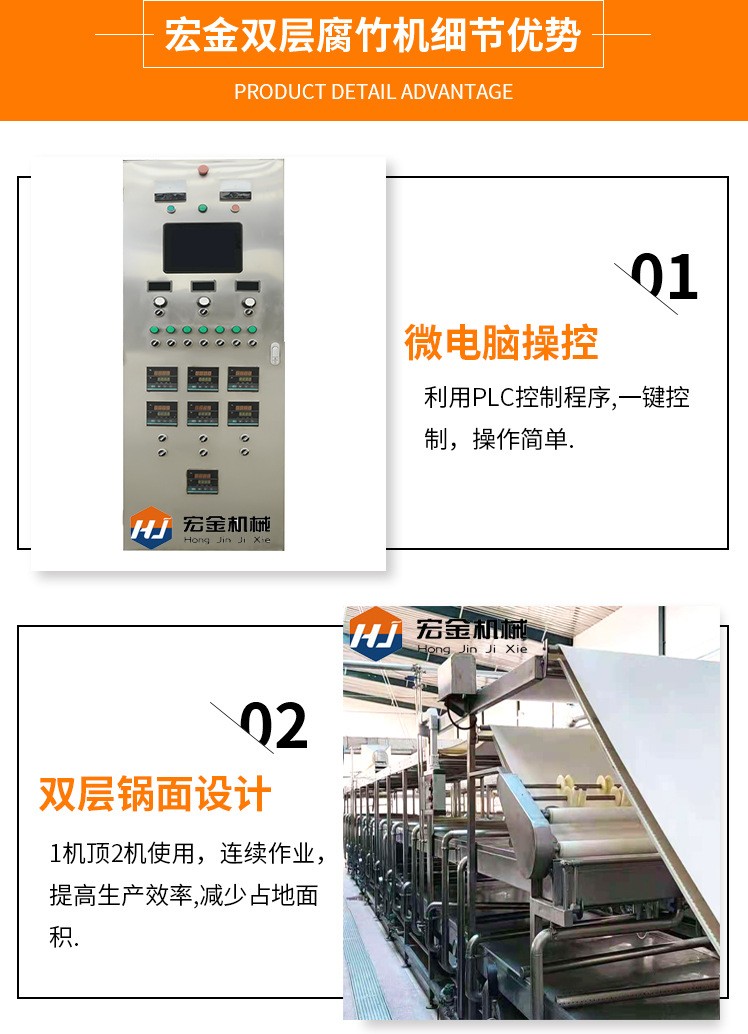 宏金双层腐竹机细节优势

PRODUCT DETAIL ADVANTAGE

HJ 宏金机械 Hong Jin Ji Xie

01

微电脑操控

利用PLC控制程序,一键控制，操作简单.

HJ 宏金机械 Hong Jin Ji Xie

02

双层锅面设计

1机顶2机使用，连续作业，提高生产效率,减少占地面积.