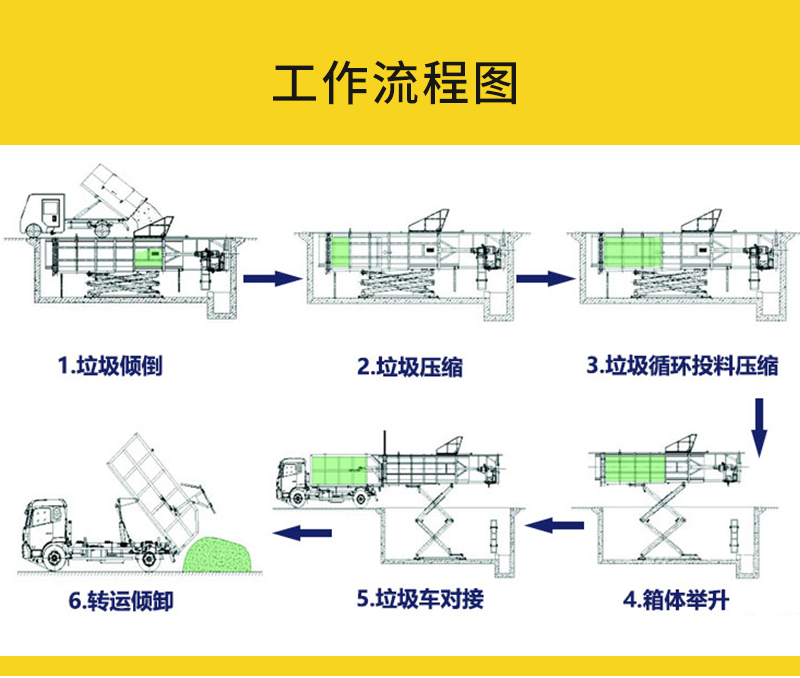 工作流程图

1.垃圾倾倒

2.垃圾压缩

3.垃圾循环投料压缩

4.箱体举升

5.垃圾车对接

6.转运倾卸