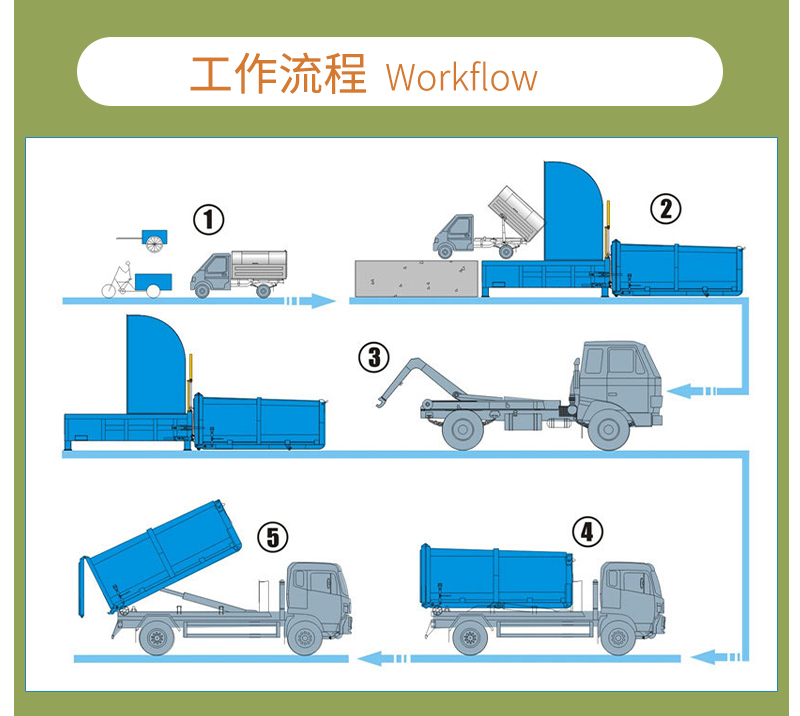 工作流程 Workflow

①

②

③

⑤

④