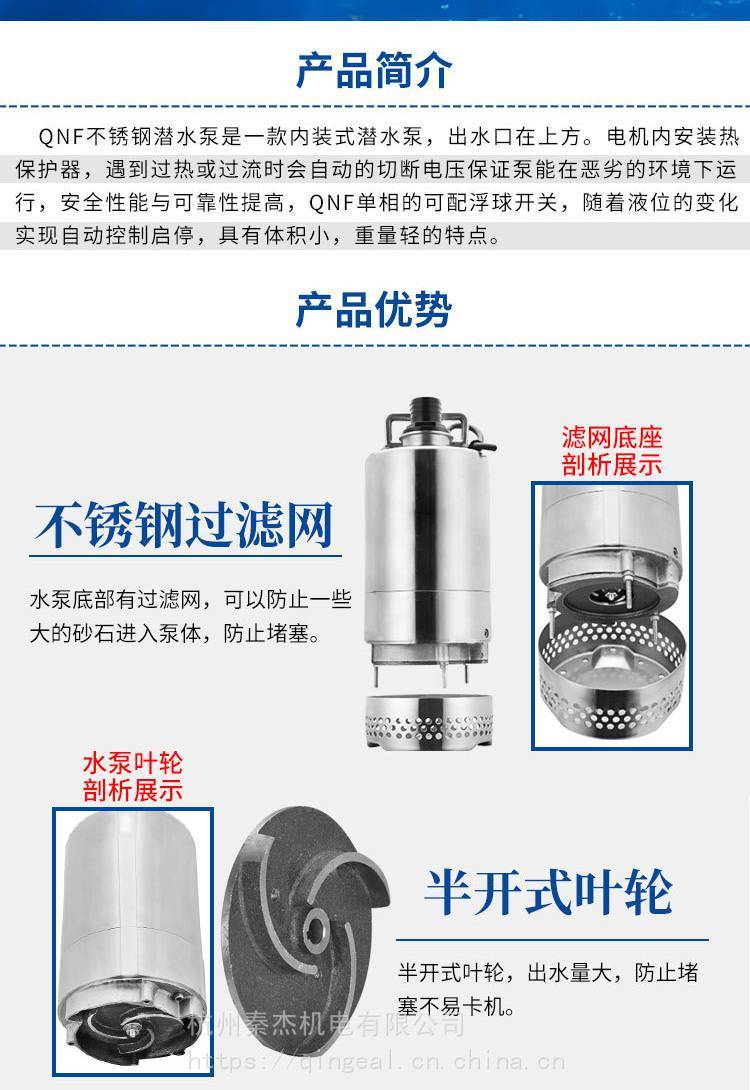 产品简介

QNF不锈钢潜水泵是一款内装式潜水泵，出水口在上方。电机内安装热保护器，遇到过热或过流时会自动的切断电压保证泵能在恶劣的环境下运行，安全性能与可靠性提高，QNF单相的可配浮球开关，随着液位的变化实现自动控制启停，具有体积小，重量轻的特点。

产品优势

不锈钢过滤网

水泵底部有过滤网，可以防止一些大的砂石进入泵体，防止堵塞。

滤网底座
剖析展示

水泵叶轮
剖析展示

半开式叶轮

半开式叶轮，出水量大，防止堵塞不易卡机。

杭州秦杰机电有限公司
https://qingeal.cn.china.cn