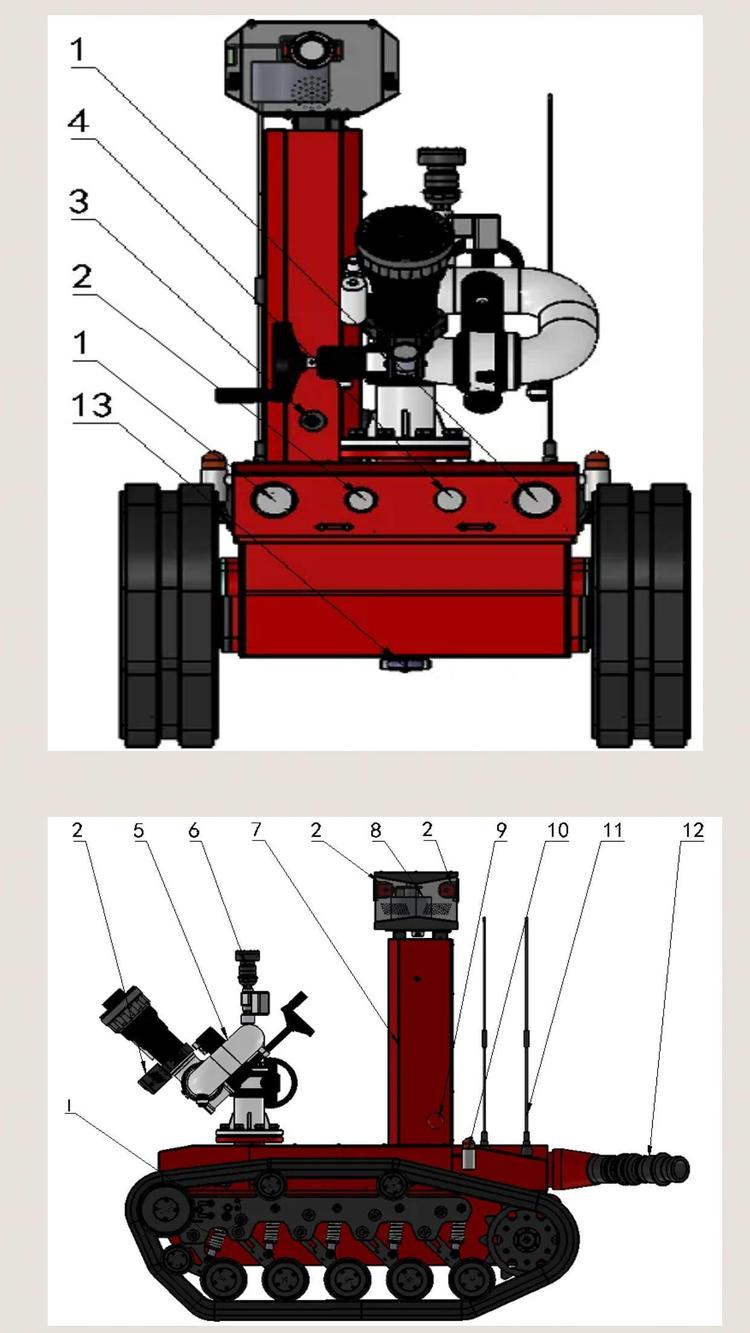 1
4
3
2
1
13

2 5 6 7 2 8 2 9 10 11 12
1