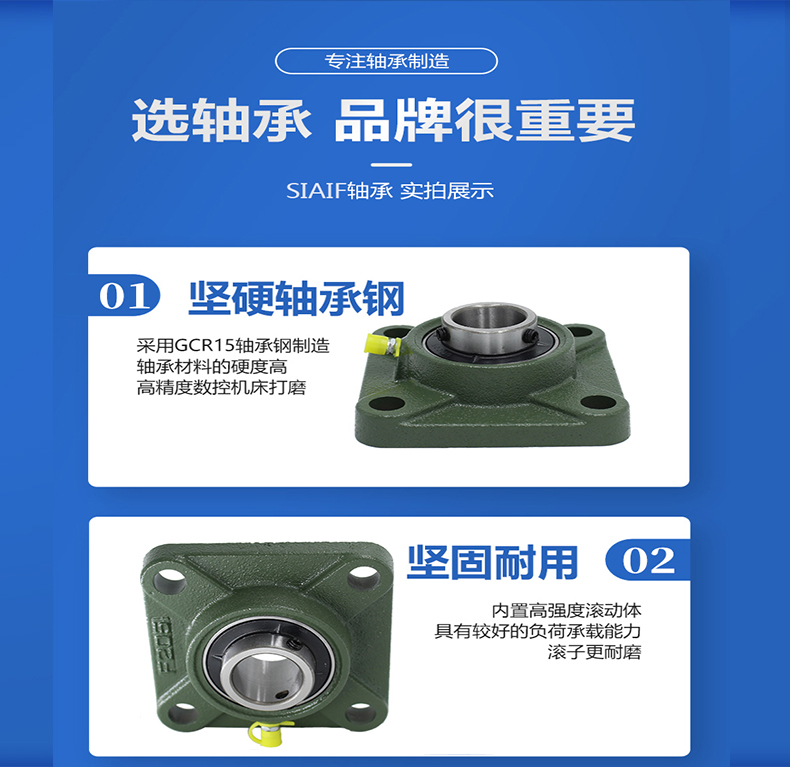 专注轴承制造

选轴承 品牌很重要

SIAIF轴承 实拍展示

01 坚硬轴承钢

采用GCR15轴承钢制造
轴承材料的硬度高
高精度数控机床打磨

坚固耐用 02

内置高强度滚动体
具有较好的负荷承载能力
滚子更耐磨

F206