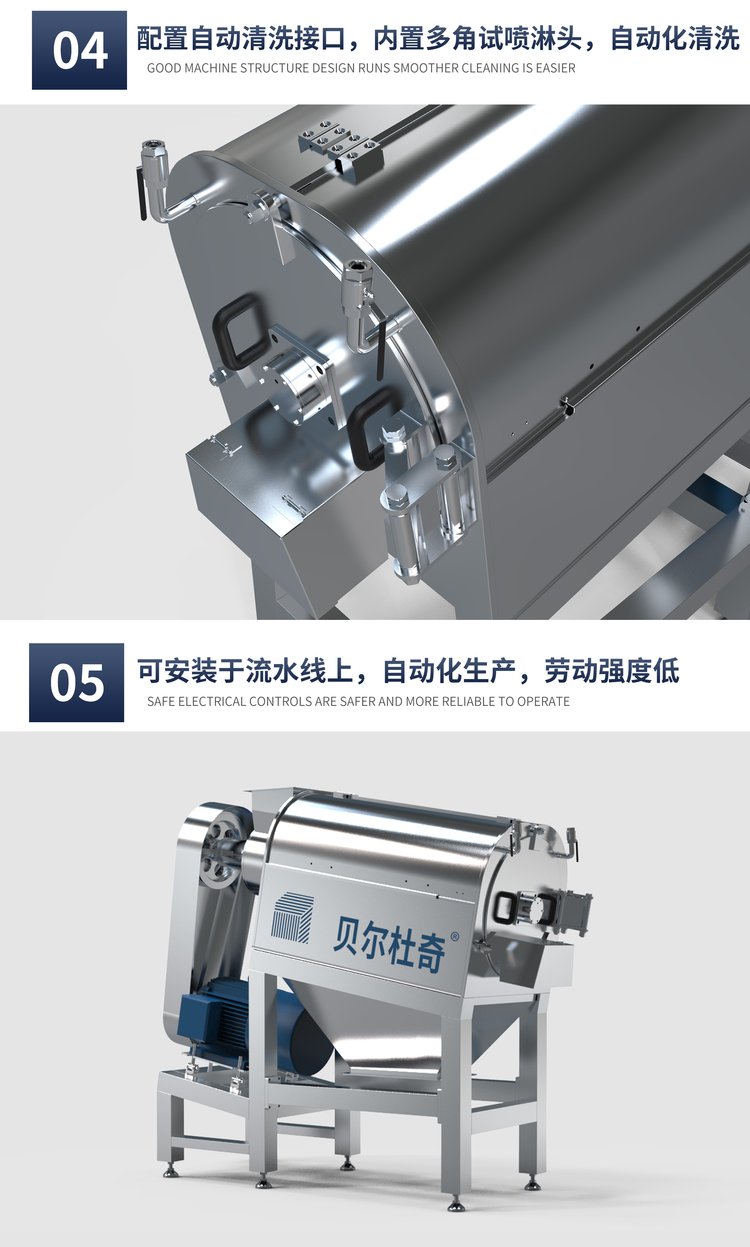 04

配置自动清洗接口，内置多角试喷淋头，自动化清洗

GOOD MACHINE STRUCTURE DESIGN RUNS SMOOTHER CLEANING IS EASIER

05

可安装于流水线上，自动化生产，劳动强度低

SAFE ELECTRICAL CONTROLS ARE SAFER AND MORE RELIABLE TO OPERATE

贝尔杜奇®