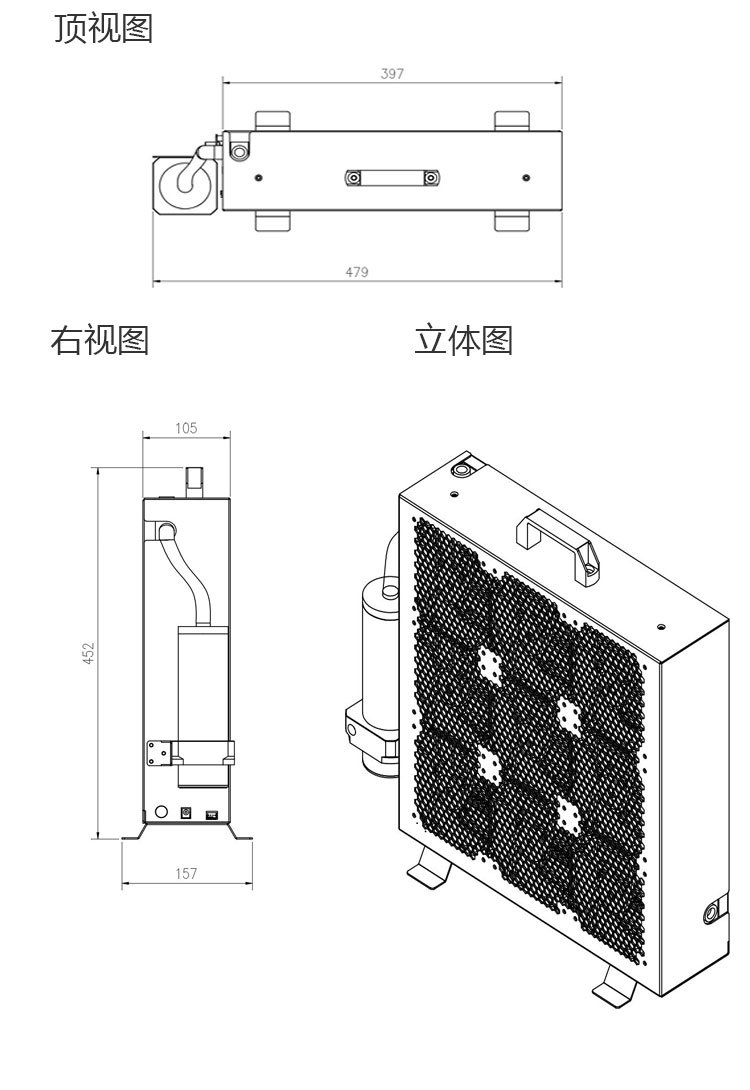 顶视图

397

479

右视图

立体图

105

452

157