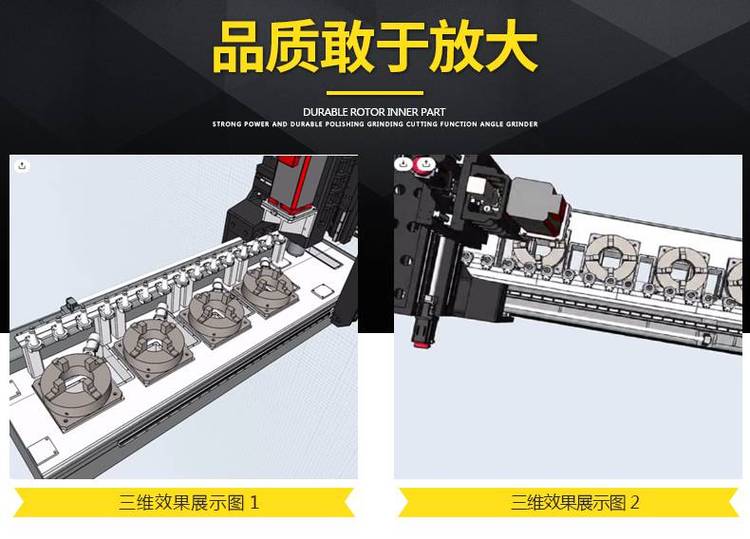 品质敢于放大

DURABLE ROTOR INNER PART
STRONG POWER AND DURABLE POLISHING GRINDING CUTTING FUNCTION ANGLE GRINDER

三维效果展示图 1

三维效果展示图 2