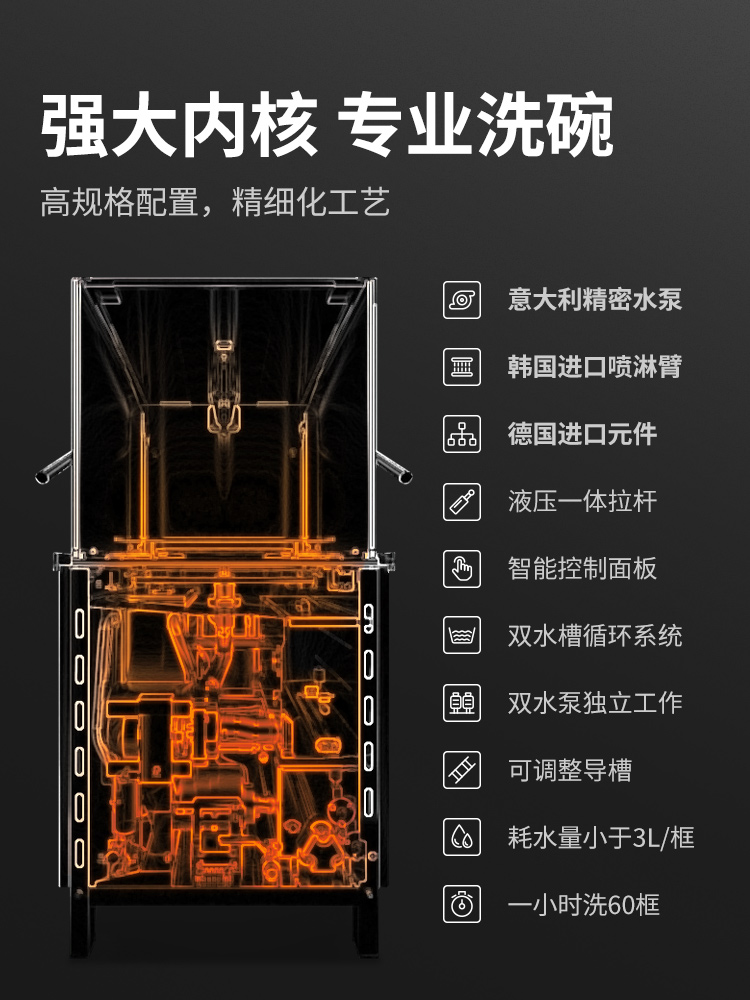 强大内核 专业洗碗

高规格配置，精细化工艺

意大利精密水泵

韩国进口喷淋臂

德国进口元件

液压一体拉杆

智能控制面板

双水槽循环系统

双水泵独立工作

可调整导槽

耗水量小于3L/框

一小时洗60框