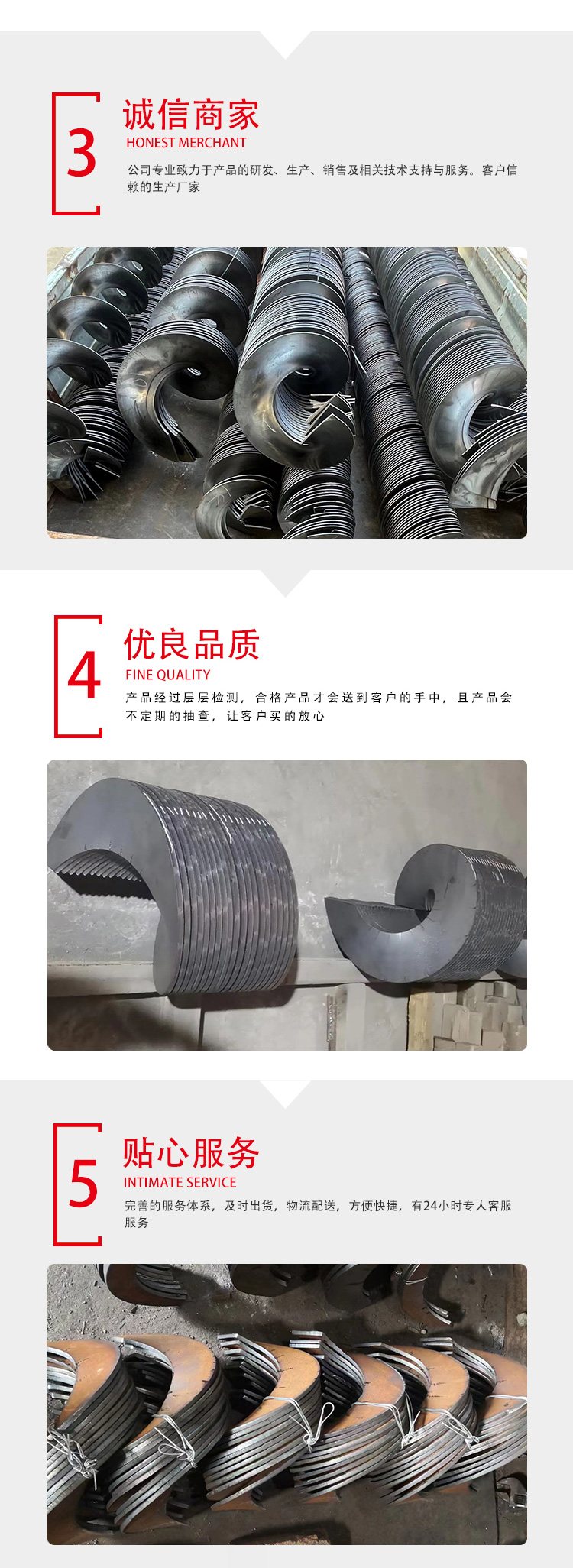 3

诚信商家

HONEST MERCHANT

公司专业致力于产品的研发、生产、销售及相关技术支持与服务。客户信赖的生产厂家

4

优良品质

FINE QUALITY

产品经过层层检测，合格产品才会送到客户的手中，且产品会不定期的抽查，让客户买的放心

5

贴心服务

INTIMATE SERVICE

完善的服务体系，及时出货，物流配送，方便快捷，有24小时专人客服服务