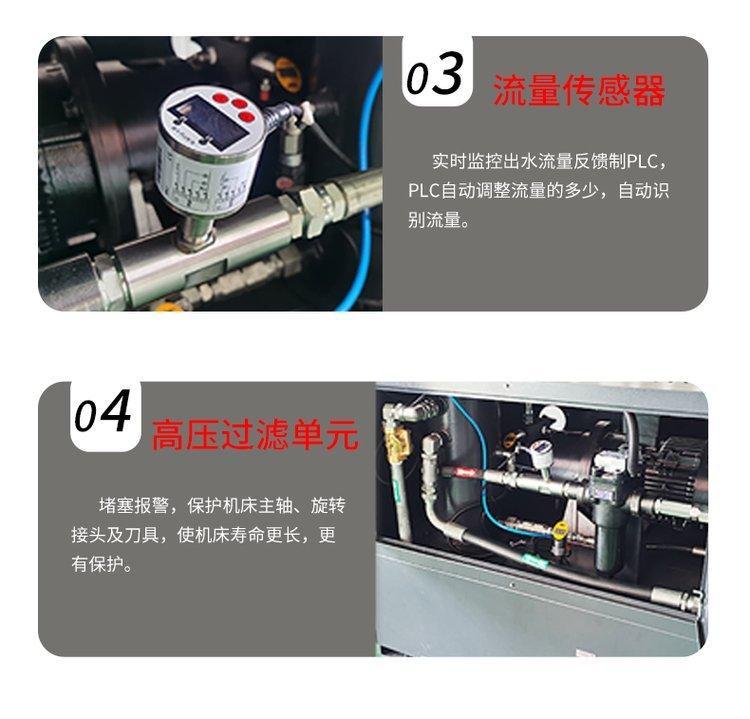 03 流量传感器

实时监控出水流量反馈制PLC，PLC自动调整流量的多少，自动识别流量。

04 高压过滤单元

堵塞报警，保护机床主轴、旋转接头及刀具，使机床寿命更长，更有保护。