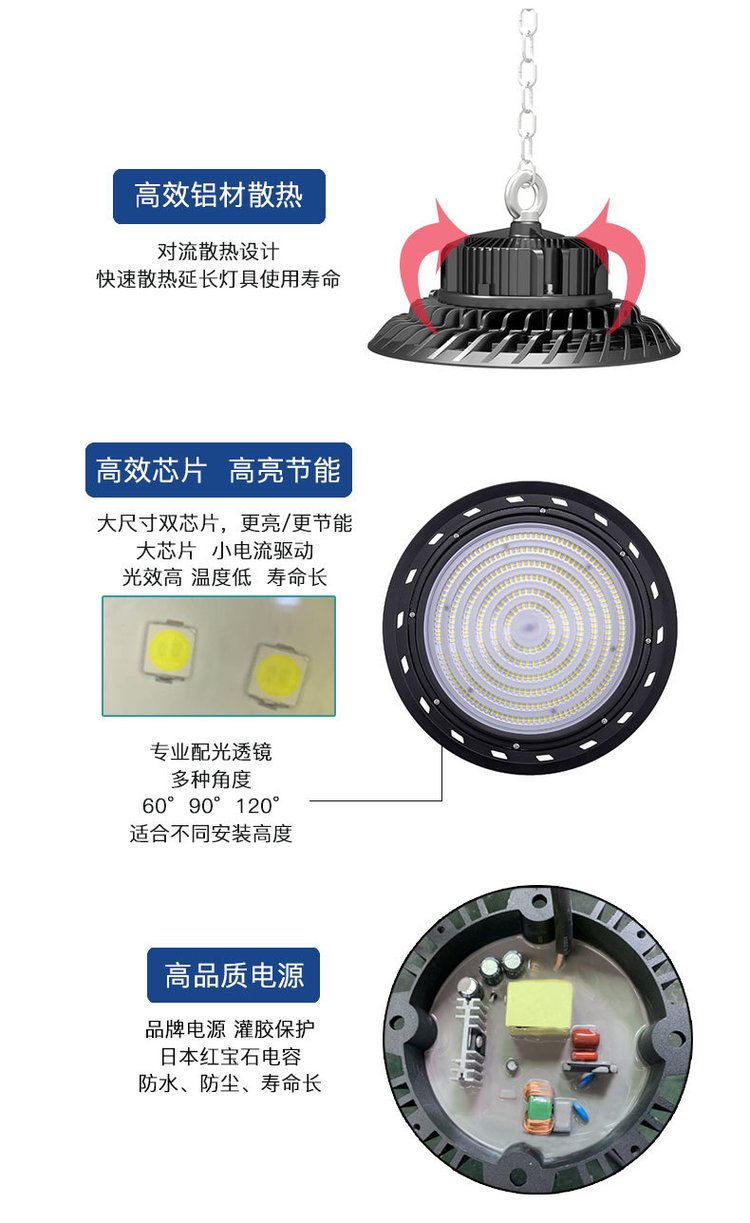 高效铝材散热

对流散热设计
快速散热延长灯具使用寿命

高效芯片 高亮节能

大尺寸双芯片，更亮/更节能
大芯片 小电流驱动
光效高 温度低 寿命长

专业配光透镜
多种角度
60° 90° 120°
适合不同安装高度

高品质电源

品牌电源 灌胶保护
日本红宝石电容
防水、防尘、寿命长