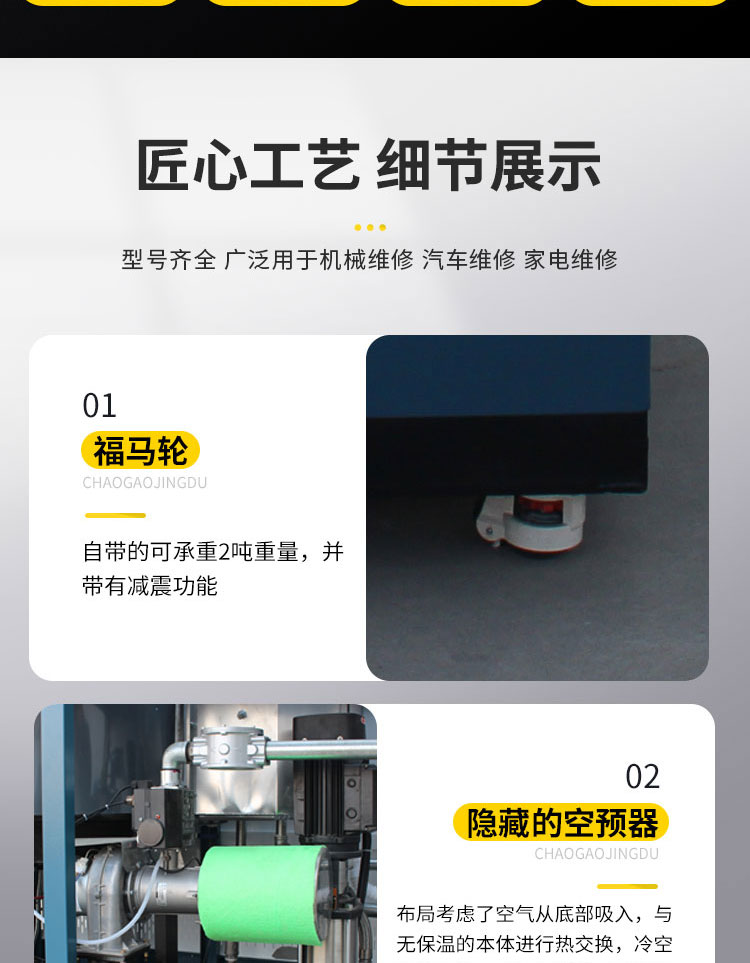 匠心工艺 细节展示

型号齐全 广泛用于机械维修 汽车维修 家电维修

01

福马轮

CHAOGAOJINGDU

自带的可承重2吨重量，并带有减震功能

02

隐藏的空预器

CHAOGAOJINGDU

布局考虑了空气从底部吸入，与无保温的本体进行热交换，冷空