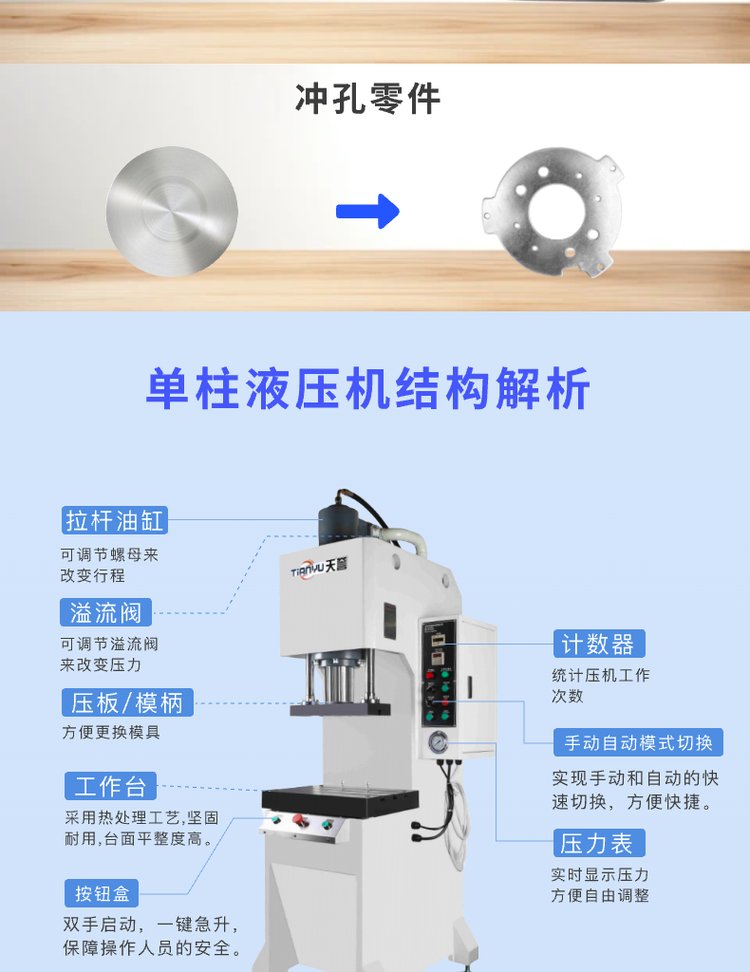 冲孔零件

单柱液压机结构解析

拉杆油缸
可调节螺母来改变行程

溢流阀
可调节溢流阀来改变压力

压板/模柄
方便更换模具

工作台
采用热处理工艺,坚固耐用,台面平整度高。

按钮盒
双手启动，一键急升，保障操作人员的安全。

TIANYU 天宇

计数器
统计压机工作次数

手动自动模式切换
实现手动和自动的快速切换，方便快捷。

压力表
实时显示压力方便自由调整