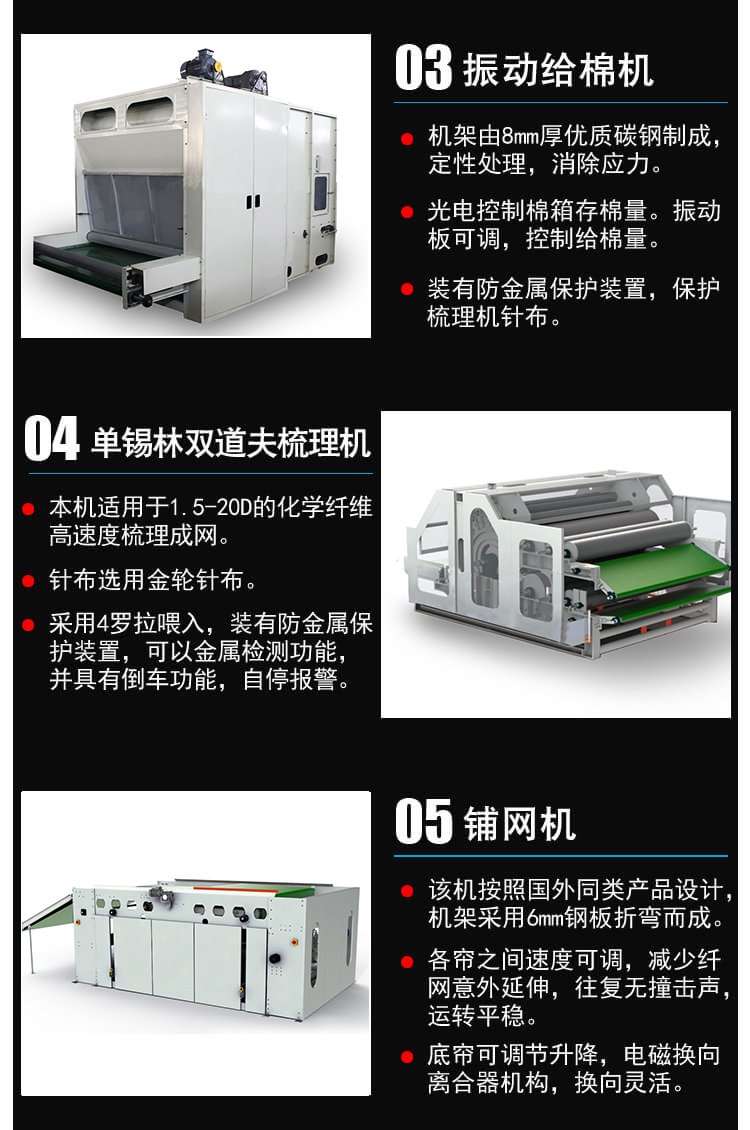 03 振动给棉机

机架由8mm厚优质碳钢制成，定性处理，消除应力。

光电控制棉箱存棉量。振动板可调，控制给棉量。

装有防金属保护装置，保护梳理机针布。

04 单锡林双道夫梳理机

本机适用于1.5-20D的化学纤维高速度梳理成网。

针布选用金轮针布。

采用4罗拉喂入，装有防金属保护装置，可以金属检测功能，并具有倒车功能，自停报警。

05 铺网机

该机按照国外同类产品设计，机架采用6mm钢板折弯而成。

各帘之间速度可调，减少纤网意外延伸，往复无撞击声，运转平稳。

底帘可调节升降，电磁换向离合器机构，换向灵活。