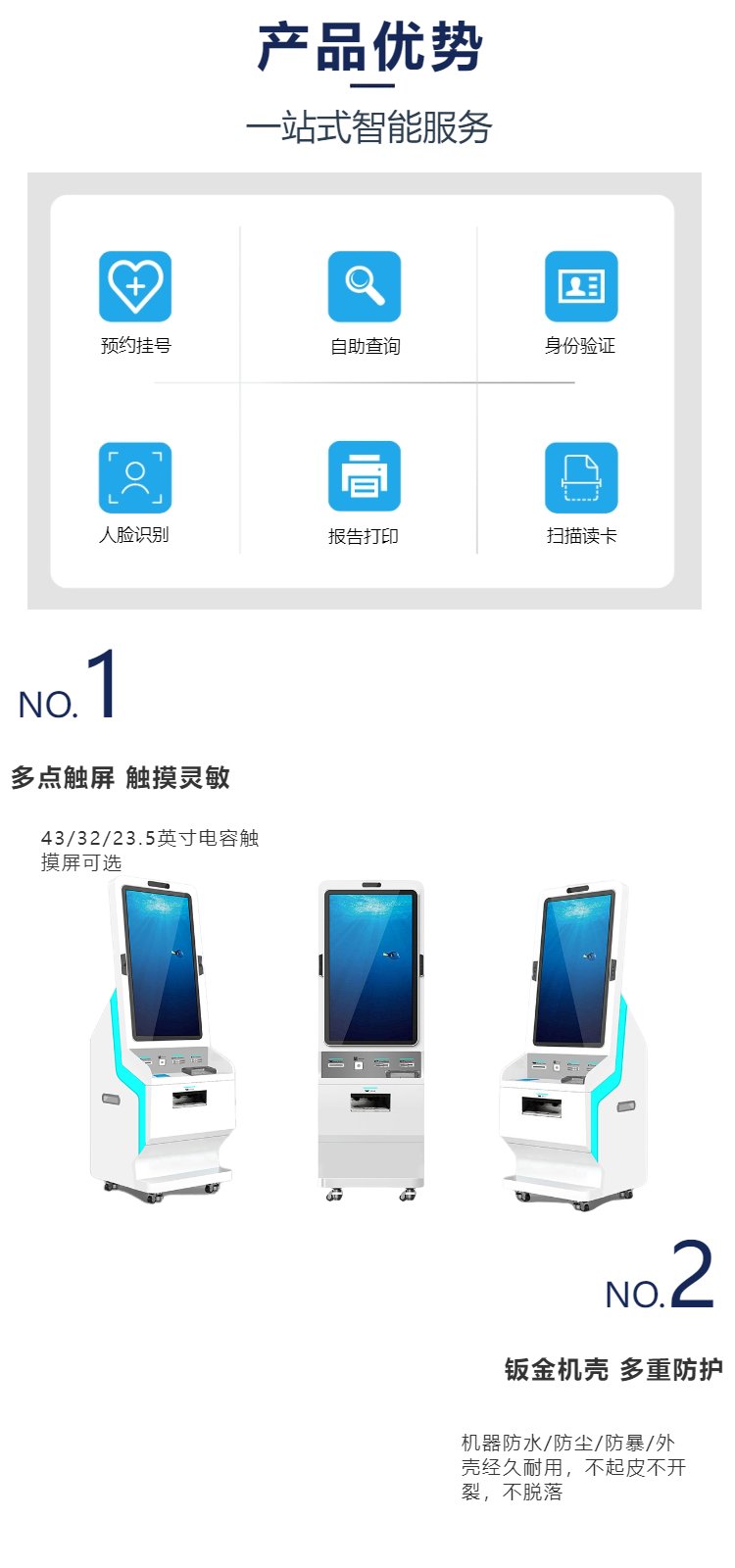 产品优势

一站式智能服务

预约挂号

自助查询

身份验证

人脸识别

报告打印

扫描读卡

NO.1

多点触屏 触摸灵敏

43/32/23.5英寸电容触摸屏可选

NO.2

钣金机壳 多重防护

机器防水/防尘/防暴/外壳经久耐用，不起皮不开裂，不脱落