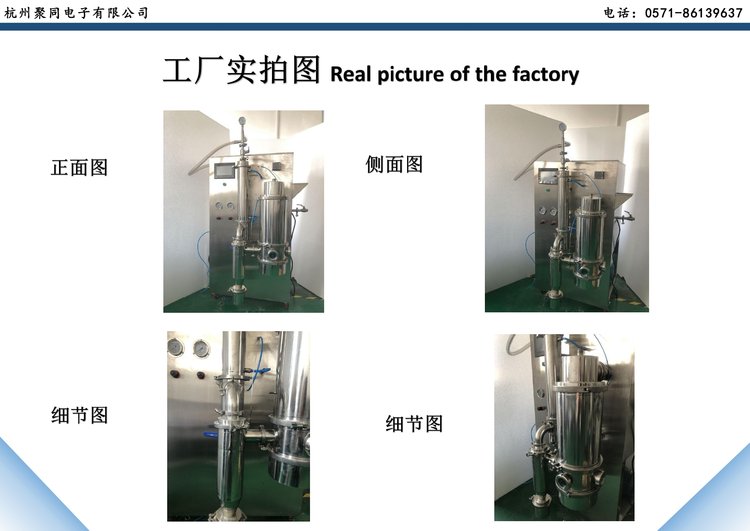 杭州聚同电子有限公司

电话：0571-86139637

工厂实拍图 Real picture of the factory

正面图

侧面图

细节图

细节图