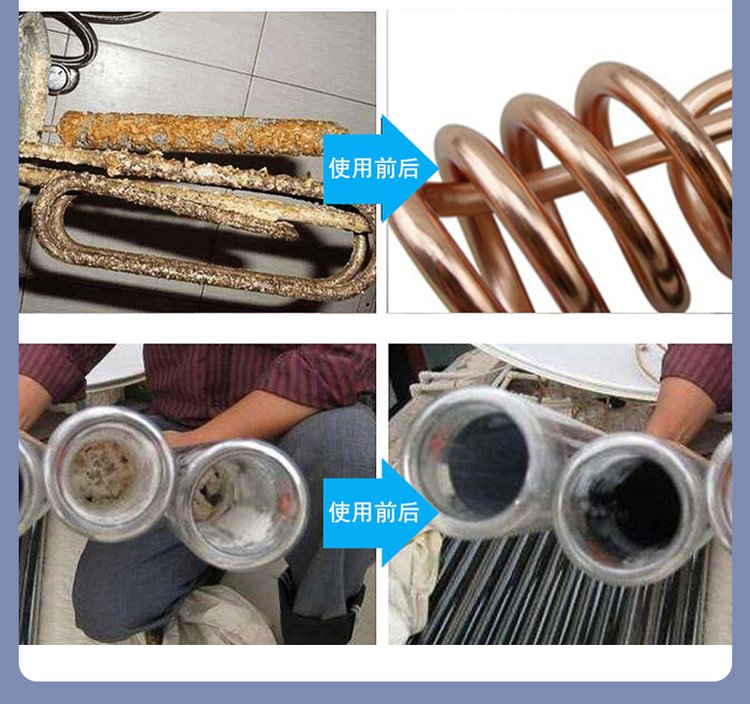 使用前后

使用前后