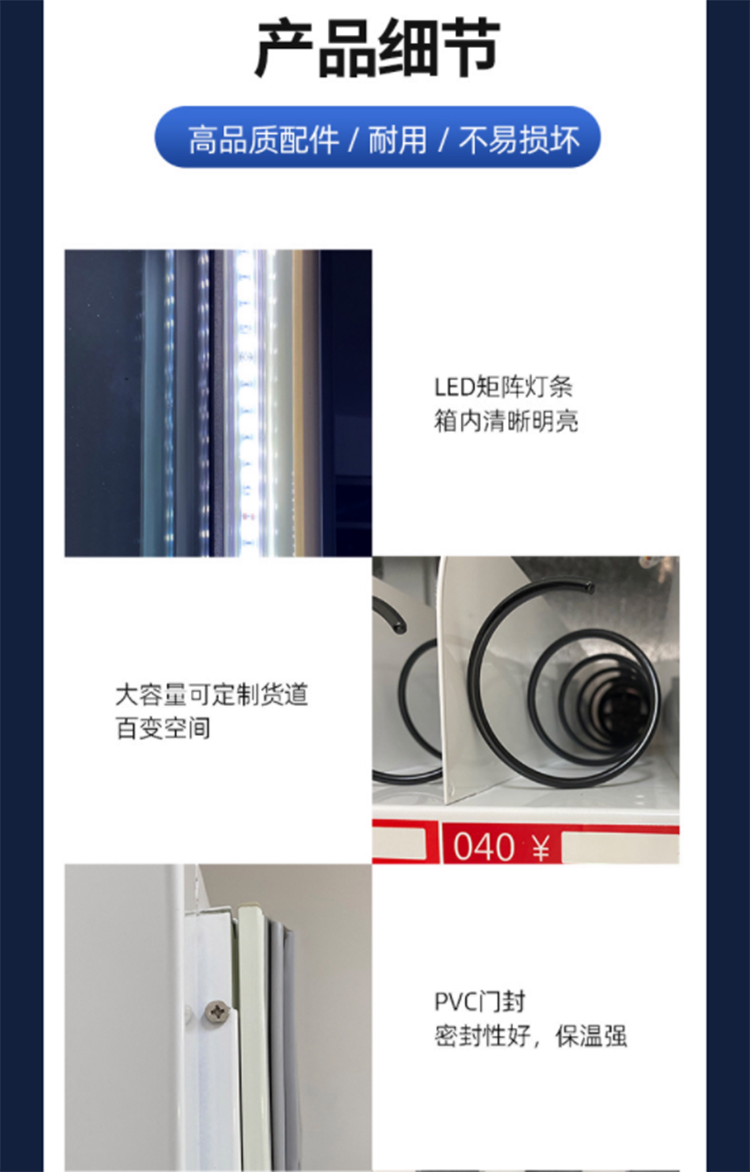 产品细节

高品质配件 / 耐用 / 不易损坏

LED矩阵灯条
箱内清晰明亮

大容量可定制货道
百变空间

040 ¥

PVC门封
密封性好，保温强