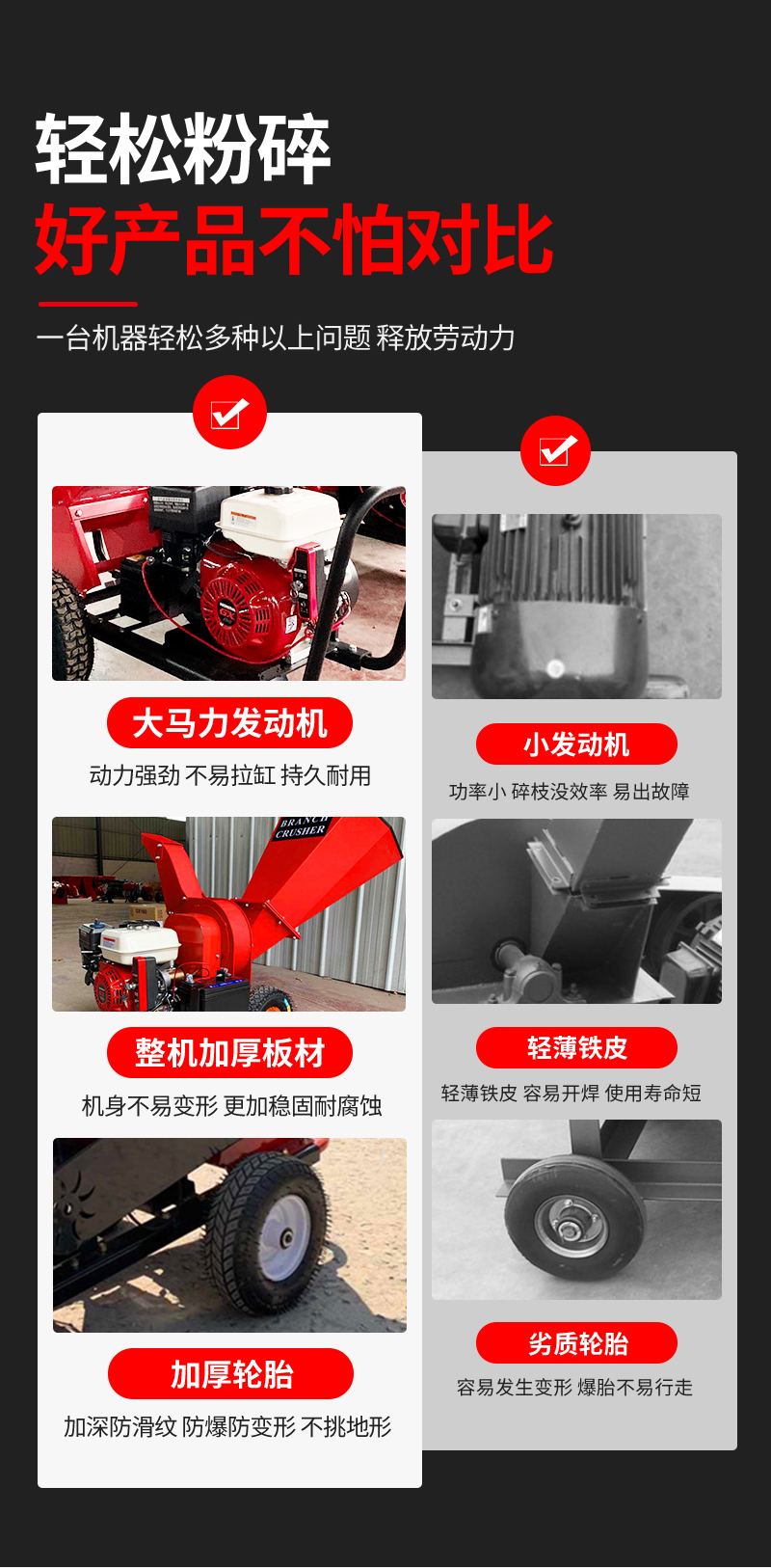 轻松粉碎
好产品不怕对比

一台机器轻松多种以上问题 释放劳动力

大马力发动机
动力强劲 不易拉缸 持久耐用

BRANCH CRUSHER

整机加厚板材
机身不易变形 更加稳固耐腐蚀

加厚轮胎
加深防滑纹 防爆防变形 不挑地形

小发动机
功率小 碎枝没效率 易出故障

轻薄铁皮
轻薄铁皮 容易开焊 使用寿命短

劣质轮胎
容易发生变形 爆胎不易行走