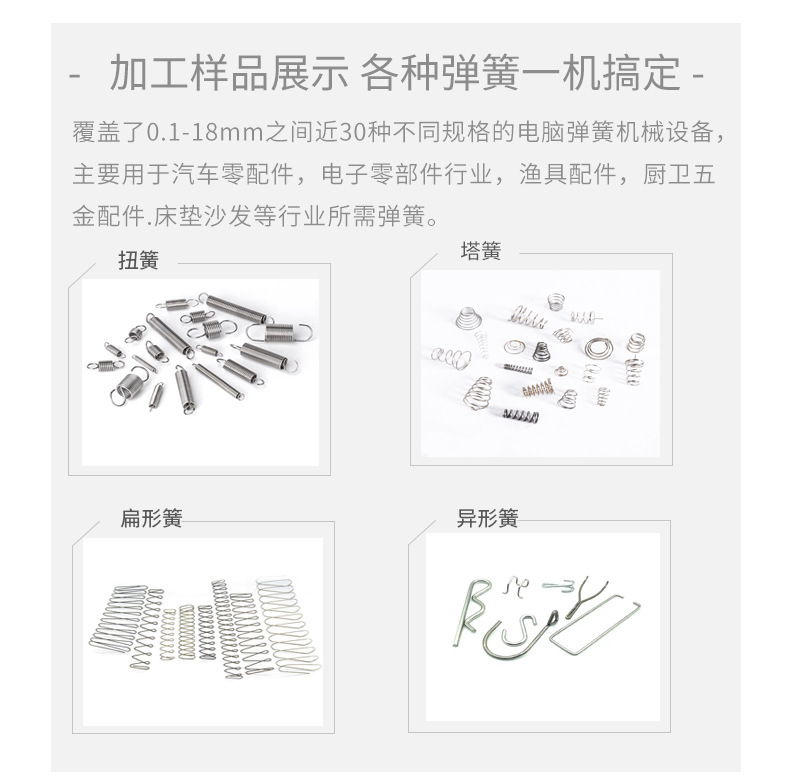 - 加工样品展示 各种弹簧一机搞定 -

覆盖了0.1-18mm之间近30种不同规格的电脑弹簧机械设备，主要用于汽车零配件，电子零部件行业，渔具配件，厨卫五金配件.床垫沙发等行业所需弹簧。

扭簧

塔簧

扁形簧

异形簧