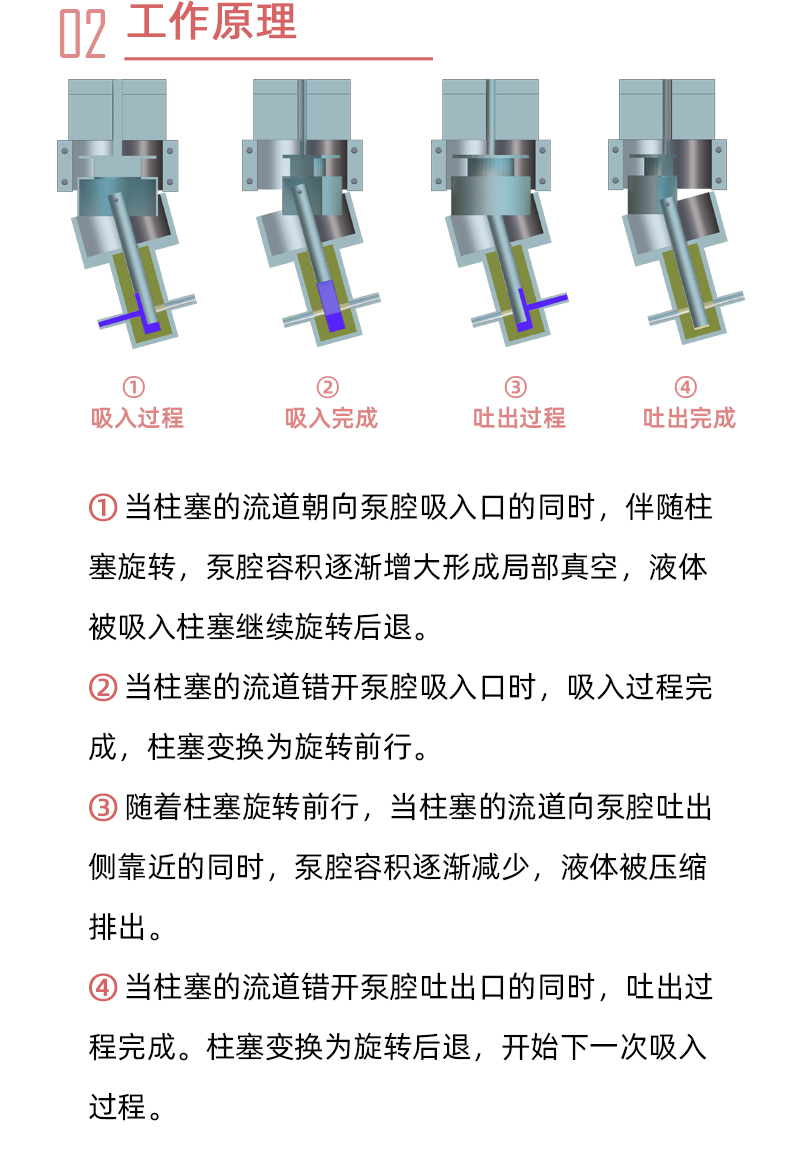 02 工作原理

①
吸入过程

②
吸入完成

③
吐出过程

④
吐出完成

① 当柱塞的流道朝向泵腔吸入口的同时，伴随柱塞旋转，泵腔容积逐渐增大形成局部真空，液体被吸入柱塞继续旋转后退。

② 当柱塞的流道错开泵腔吸入口时，吸入过程完成，柱塞变换为旋转前行。

③ 随着柱塞旋转前行，当柱塞的流道向泵腔吐出侧靠近的同时，泵腔容积逐渐减少，液体被压缩排出。

④ 当柱塞的流道错开泵腔吐出口的同时，吐出过程完成。柱塞变换为旋转后退，开始下一次吸入过程。