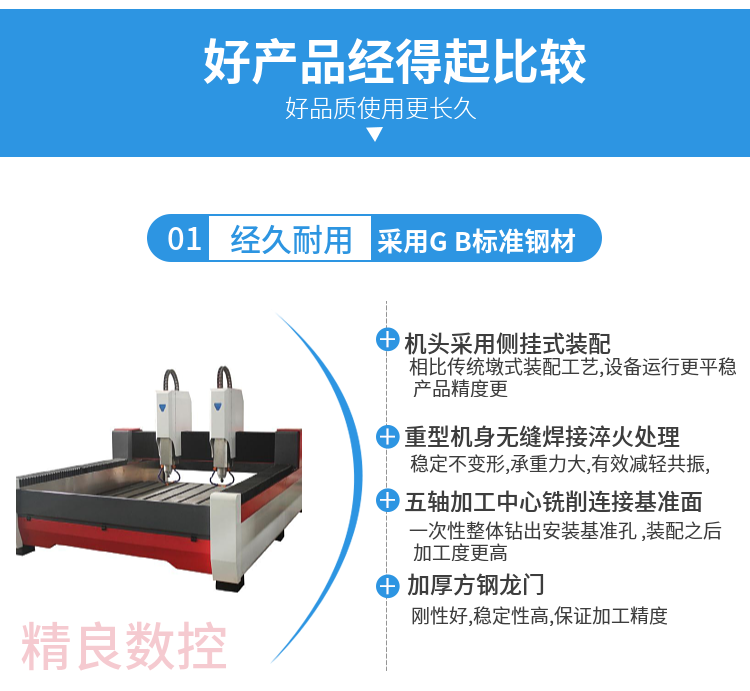 好产品经得起比较

好品质使用更长久

01 经久耐用 采用G B标准钢材

机头采用侧挂式装配
相比传统墩式装配工艺,设备运行更平稳 产品精度更

重型机身无缝焊接淬火处理
稳定不变形,承重力大,有效减轻共振,

五轴加工中心铣削连接基准面
一次性整体钻出安装基准孔 ,装配之后 加工度更高

加厚方钢龙门
刚性好,稳定性高,保证加工精度

精良数控