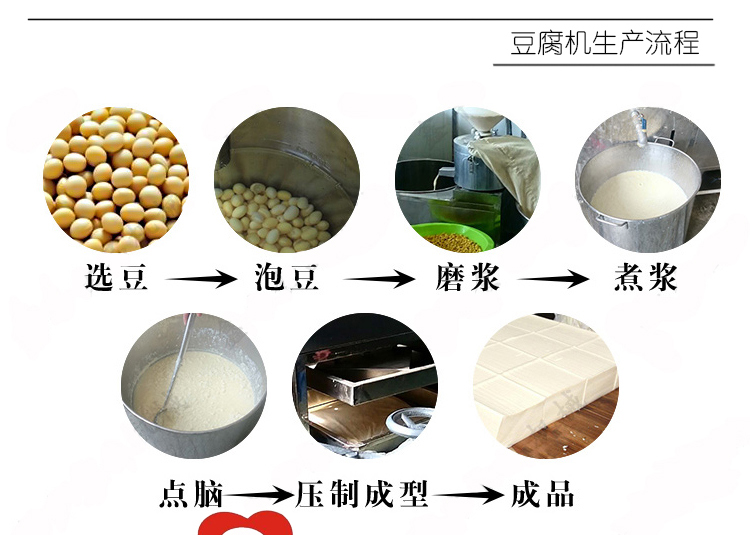 豆腐机生产流程

选豆 → 泡豆 → 磨浆 → 煮浆

点脑 → 压制成型 → 成品