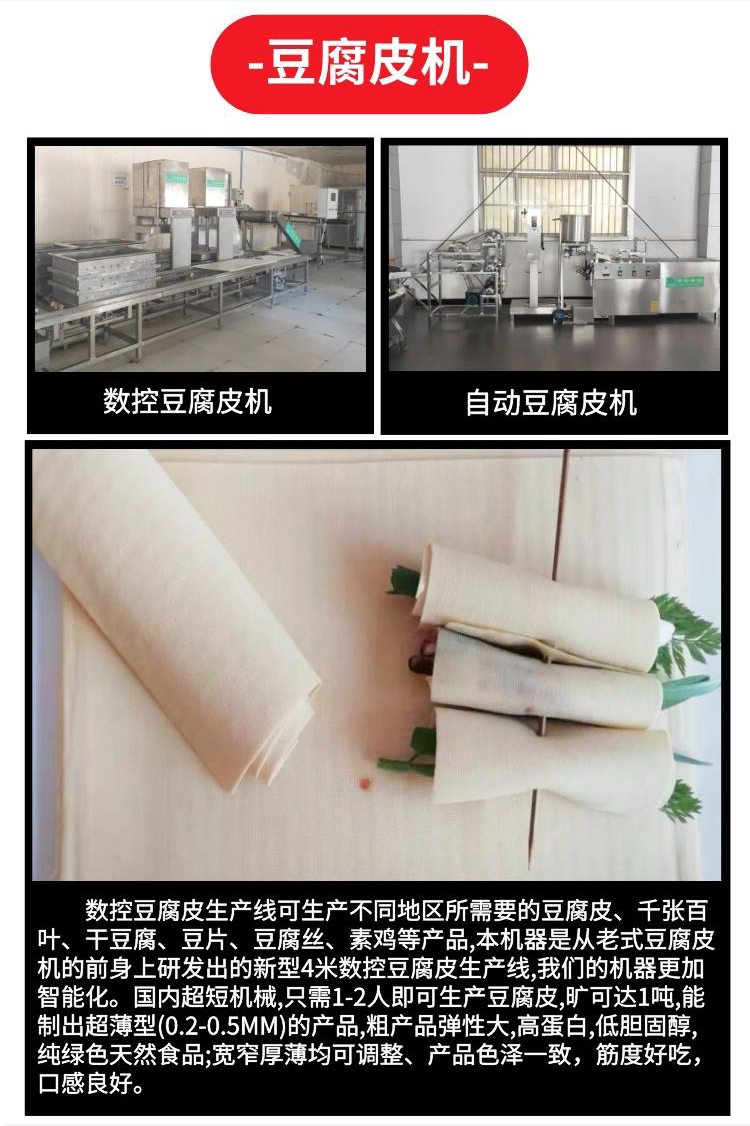 -豆腐皮机-

数控豆腐皮机

自动豆腐皮机

数控豆腐皮生产线可生产不同地区所需要的豆腐皮、千张百叶、干豆腐、豆片、豆腐丝、素鸡等产品,本机器是从老式豆腐皮机的前身上研发出的新型4米数控豆腐皮生产线,我们的机器更加智能化。国内超短机械,只需1-2人即可生产豆腐皮,旷可达1吨,能制出超薄型(0.2-0.5MM)的产品,粗产品弹性大,高蛋白,低胆固醇,纯绿色天然食品;宽窄厚薄均可调整、产品色泽一致,筋度好吃,口感良好。