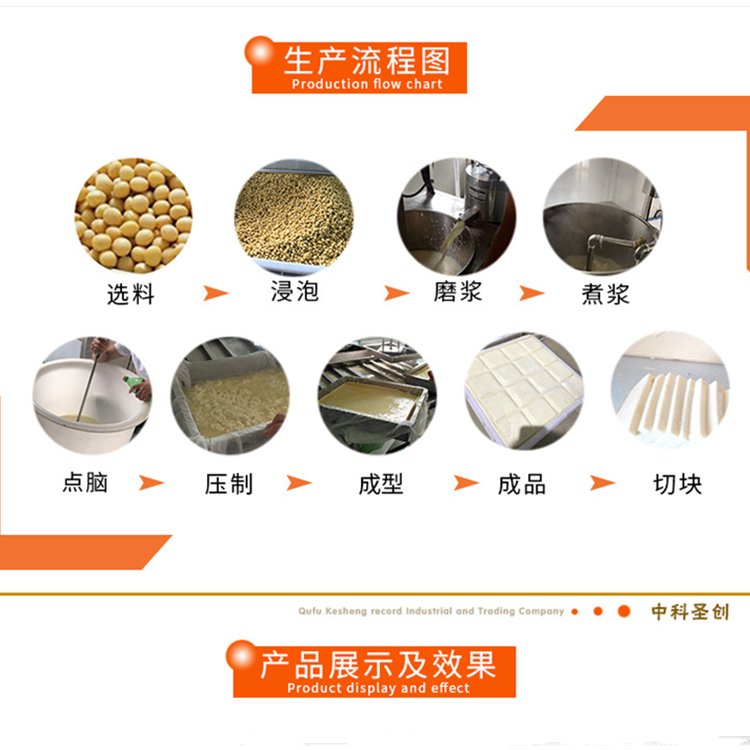 生产流程图
Production flow chart

选料 浸泡 磨浆 煮浆

点脑 压制 成型 成品 切块

Qufu Kesheng record Industrial and Trading Company 中科圣创

产品展示及效果
Product display and effect