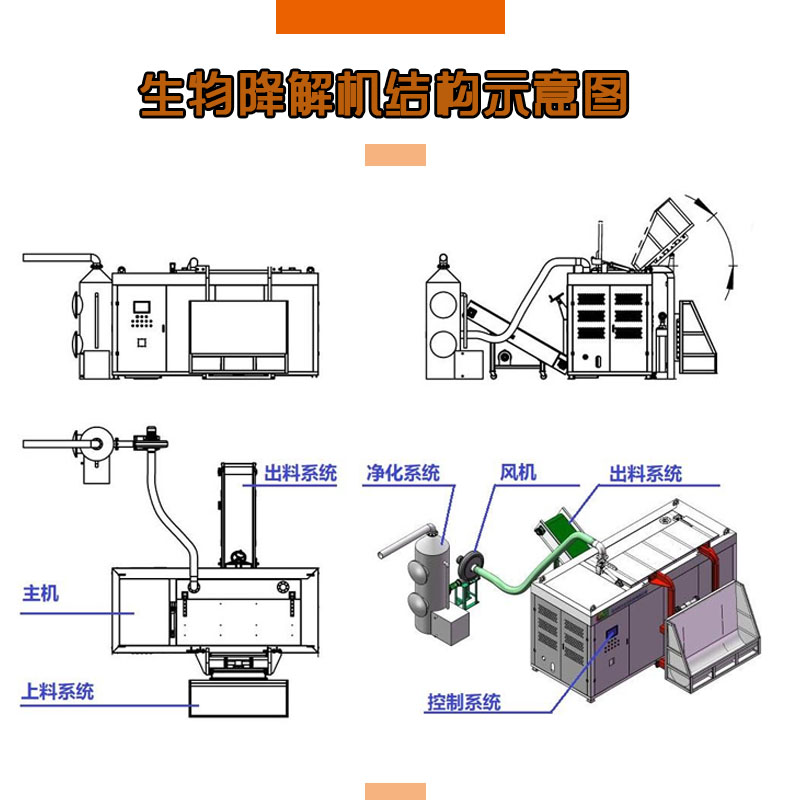 生物降解机结构示意图

出料系统

主机

上料系统

净化系统

风机

出料系统

控制系统