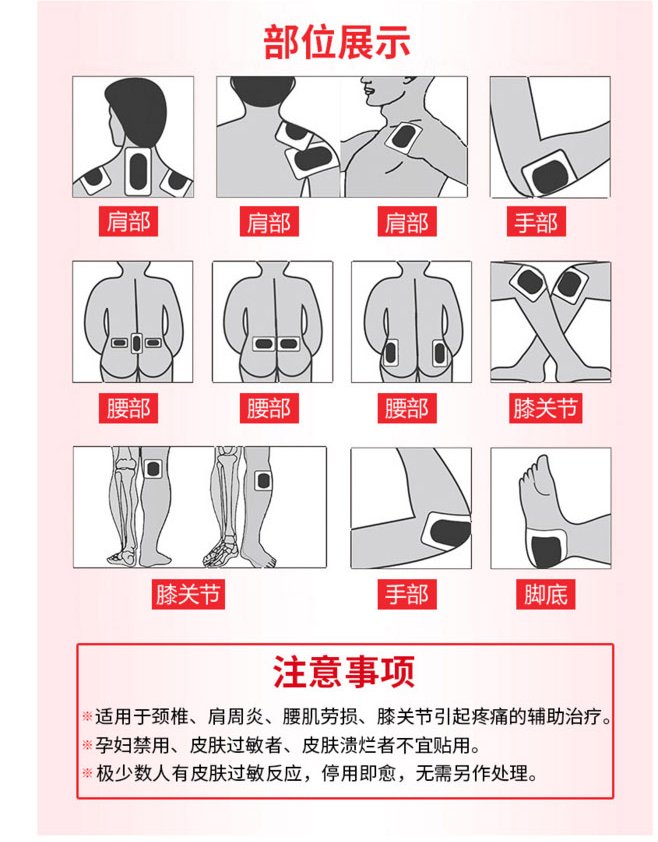 部位展示

肩部

肩部

肩部

手部

腰部

腰部

腰部

膝关节

膝关节

手部

脚底

注意事项

※适用于颈椎、肩周炎、腰肌劳损、膝关节引起疼痛的辅助治疗。
※孕妇禁用、皮肤过敏者、皮肤溃烂者不宜贴用。
※极少数人有皮肤过敏反应，停用即愈，无需另作处理。