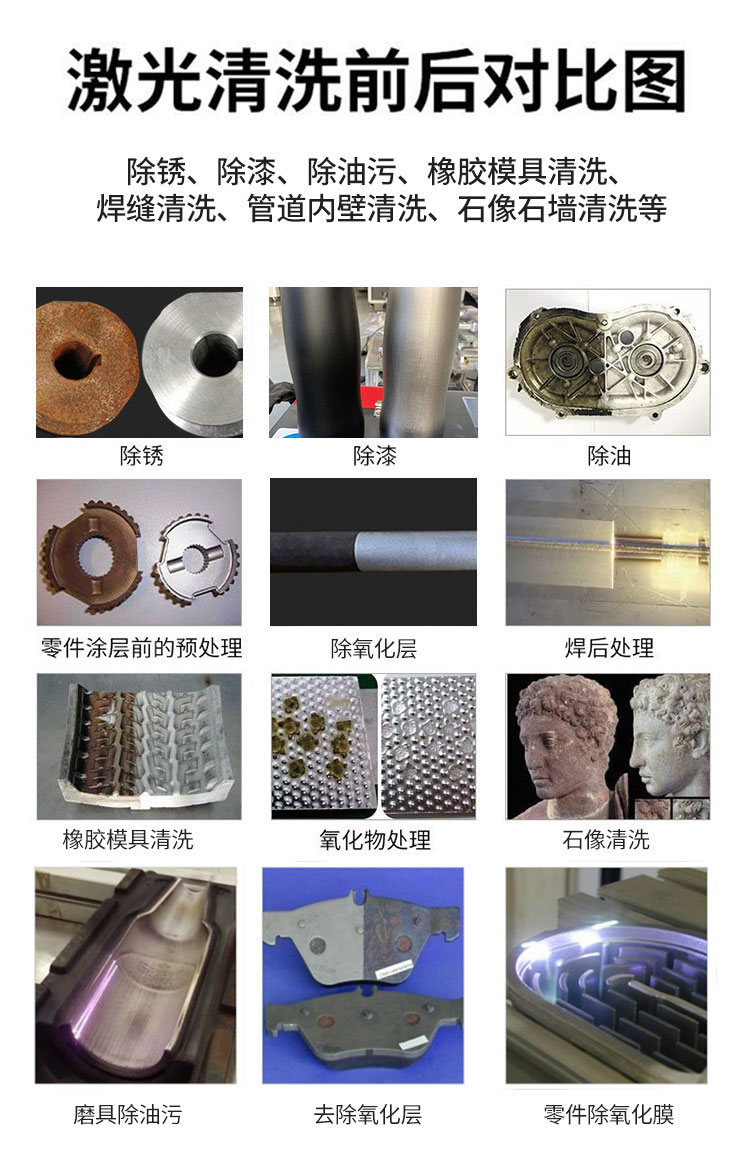 激光清洗前后对比图

除锈、除漆、除油污、橡胶模具清洗、焊缝清洗、管道内壁清洗、石像石墙清洗等

除锈

除漆

除油

零件涂层前的预处理

除氧化层

焊后处理

橡胶模具清洗

氧化物处理

石像清洗

磨具除油污

去除氧化层

零件除氧化膜