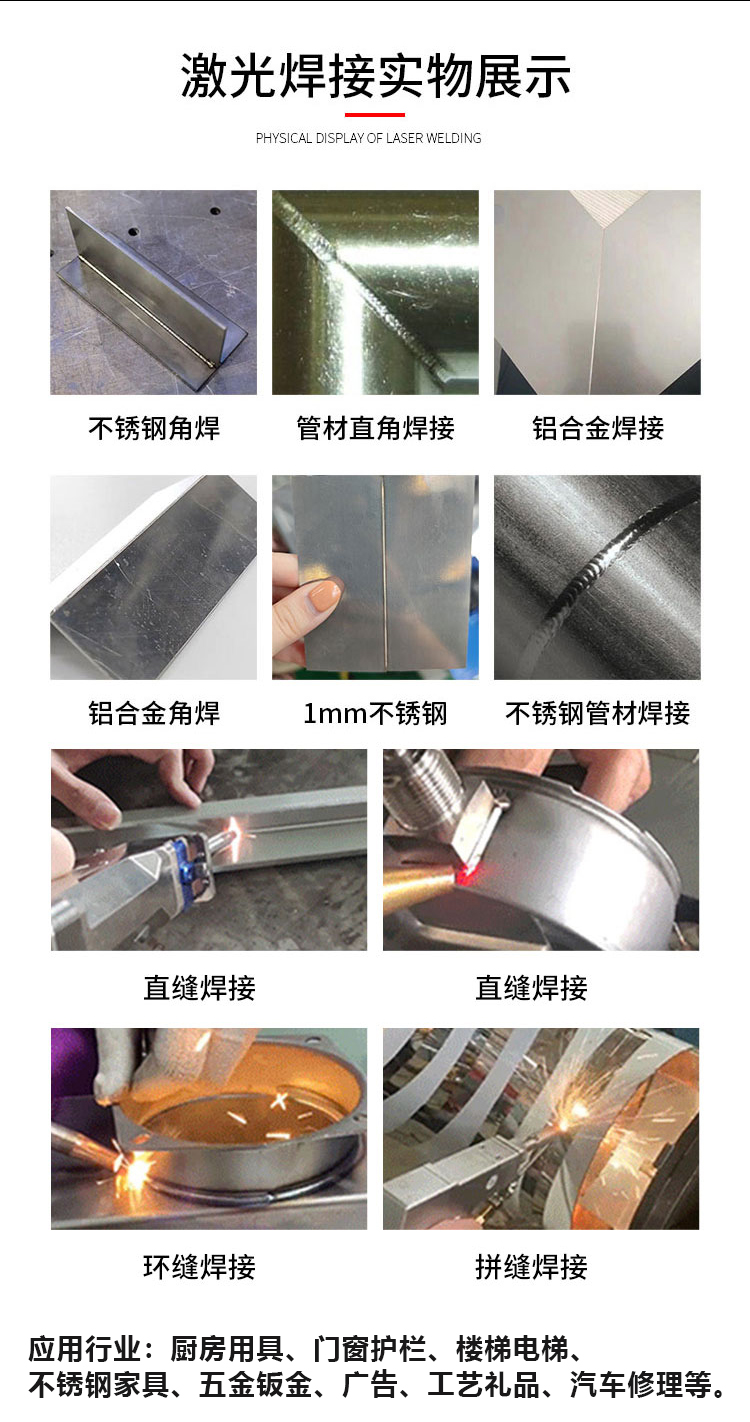 激光焊接实物展示

PHYSICAL DISPLAY OF LASER WELDING

不锈钢角焊

管材直角焊接

铝合金焊接

铝合金角焊

1mm不锈钢

不锈钢管材焊接

直缝焊接

直缝焊接

环缝焊接

拼缝焊接

应用行业：厨房用具、门窗护栏、楼梯电梯、不锈钢家具、五金钣金、广告、工艺礼品、汽车修理等。