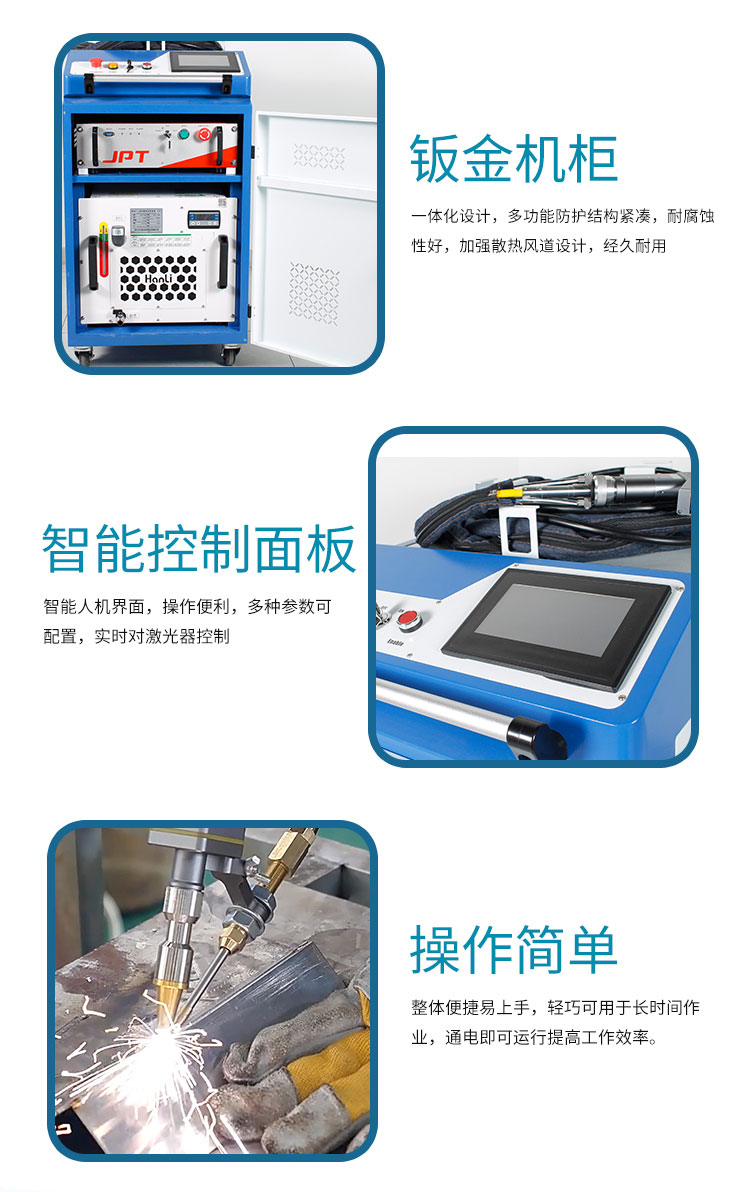 JPT

HanLi

钣金机柜

一体化设计，多功能防护结构紧凑，耐腐蚀性好，加强散热风道设计，经久耐用

智能控制面板

智能人机界面，操作便利，多种参数可配置，实时对激光器控制

Enable

操作简单

整体便捷易上手，轻巧可用于长时间作业，通电即可运行提高工作效率。