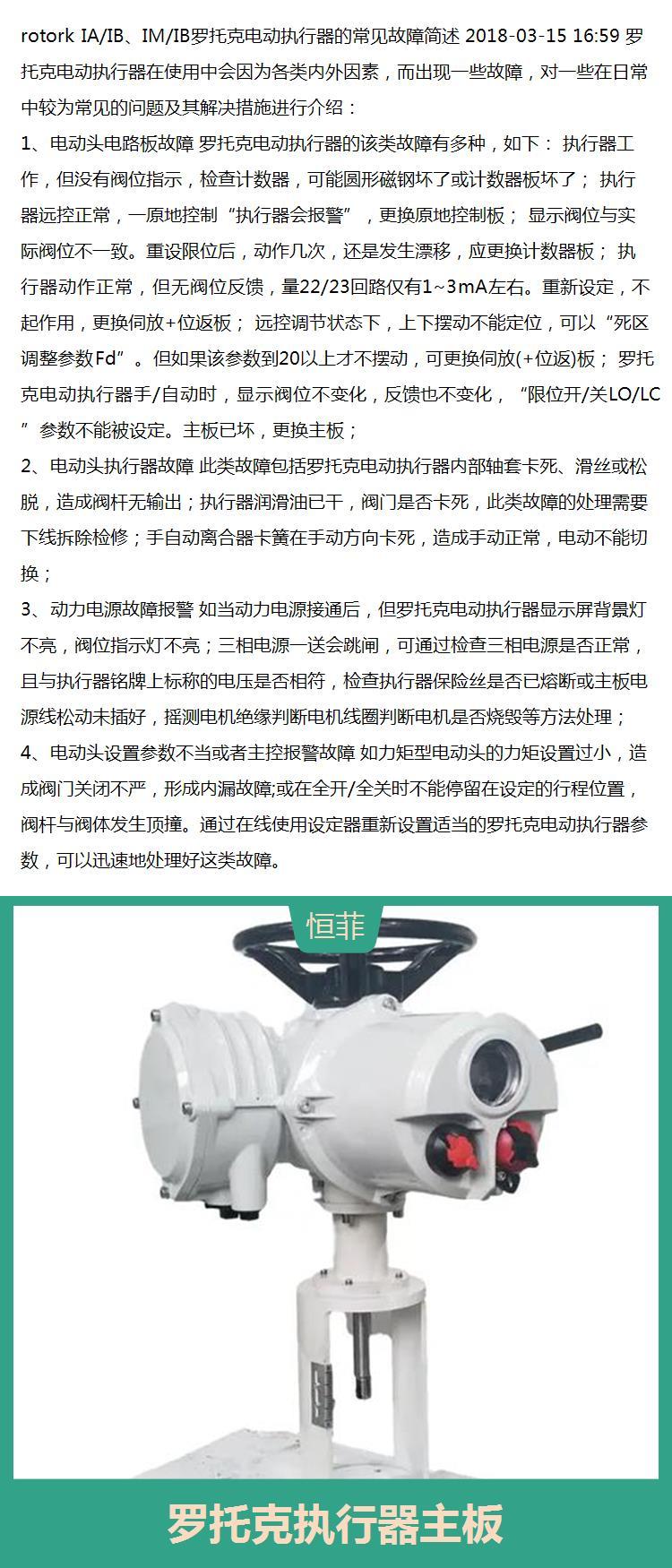 rotork IA/IB、IM/IB罗托克电动执行器的常见故障简述 2018-03-15 16:59 罗托克电动执行器在使用中会因为各类内外因素，而出现一些故障，对一些在日常中较为常见的问题及其解决措施进行介绍：

1、电动头电路板故障 罗托克电动执行器的该类故障有多种，如下： 执行器工作，但没有阀位指示，检查计数器，可能圆形磁钢坏了或计数器板坏了； 执行器远控正常，一原地控制“执行器会报警”，更换原地控制板； 显示阀位与实际阀位不一致。重设限位后，动作几次，还是发生漂移，应更换计数器板； 执行器动作正常，但无阀位反馈，量22/23回路仅有1~3mA左右。重新设定，不起作用，更换伺放+位返板； 远控调节状态下，上下摆动不能定位，可以“死区调整参数Fd”。但如果该参数到20以上才不摆动，可更换伺放(+位返)板； 罗托克电动执行器手/自动时，显示阀位不变化，反馈也不变化，“限位开/关LO/LC”参数不能被设定。主板已坏，更换主板；

2、电动头执行器故障 此类故障包括罗托克电动执行器内部轴套卡死、滑丝或松脱，造成阀杆无输出；执行器润滑油已干，阀门是否卡死，此类故障的处理需要下线拆除检修；手自动离合器卡簧在手动方向卡死，造成手动正常，电动不能切换；

3、动力电源故障报警 如当动力电源接通后，但罗托克电动执行器显示屏背景灯不亮，阀位指示灯不亮；三相电源一送会跳闸，可通过检查三相电源是否正常，且与执行器铭牌上标称的电压是否相符，检查执行器保险丝是否已熔断或主板电源线松动未插好，摇测电机绝缘判断电机线圈判断电机是否烧毁等方法处理；

4、电动头设置参数不当或者主控报警故障 如力矩型电动头的力矩设置过小，造成阀门关闭不严，形成内漏故障;或在全开/全关时不能停留在设定的行程位置，阀杆与阀体发生顶撞。通过在线使用设定器重新设置适当的罗托克电动执行器参数，可以迅速地处理好这类故障。

恒菲

罗托克执行器主板