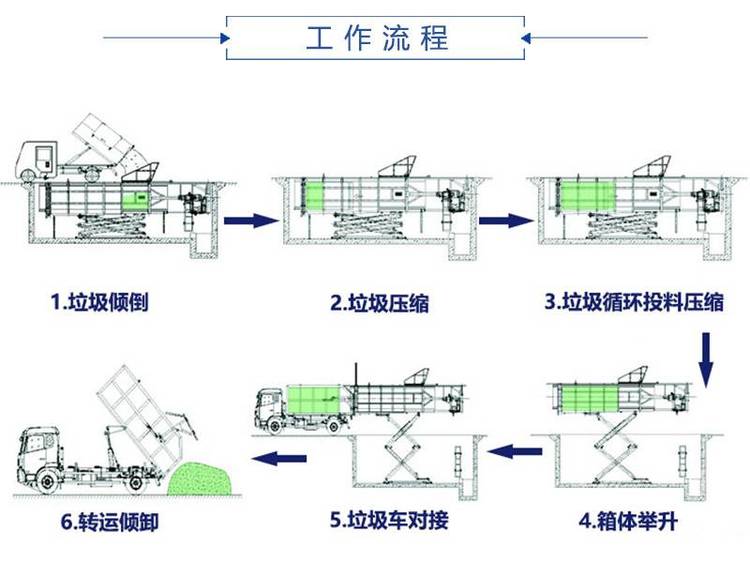 工作流程

1.垃圾倾倒

2.垃圾压缩

3.垃圾循环投料压缩

4.箱体举升

5.垃圾车对接

6.转运倾卸