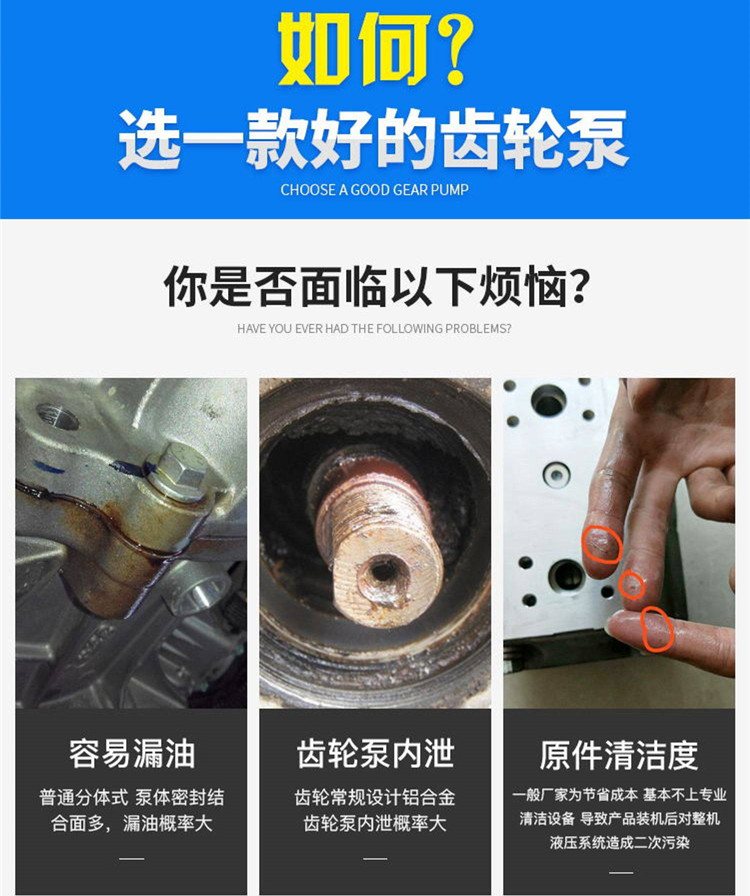 如何？
选一款好的齿轮泵
CHOOSE A GOOD GEAR PUMP

你是否面临以下烦恼？
HAVE YOU EVER HAD THE FOLLOWING PROBLEMS?

容易漏油
普通分体式 泵体密封结合面多，漏油概率大

齿轮泵内泄
齿轮常规设计铝合金 齿轮泵内泄概率大

原件清洁度
一般厂家为节省成本 基本不上专业清洁设备 导致产品装机后对整机液压系统造成二次污染