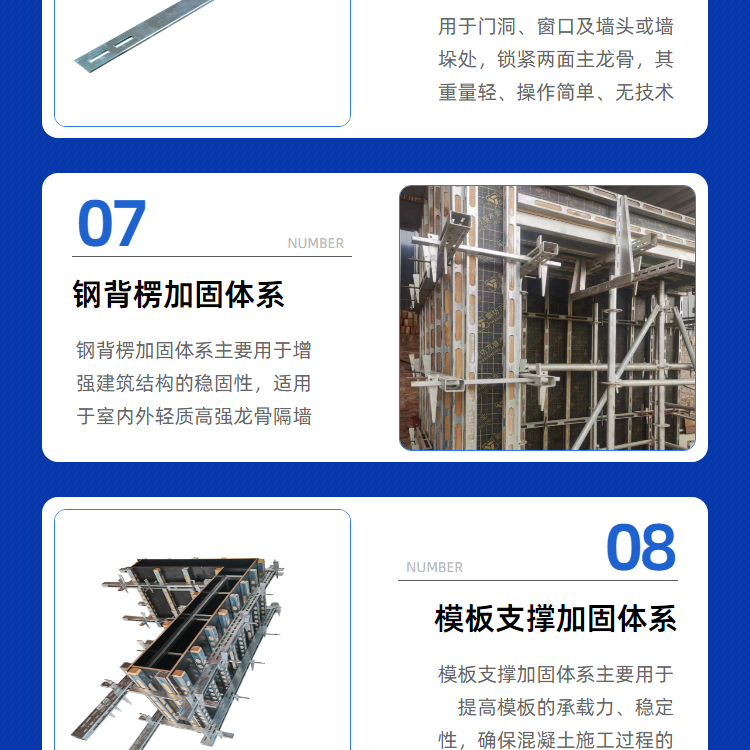 用于门洞、窗口及墙头或墙垛处，锁紧两面主龙骨，其重量轻、操作简单、无技术

07
NUMBER
钢背楞加固体系
钢背楞加固体系主要用于增强建筑结构的稳固性，适用于室内外轻质高强龙骨隔墙

08
NUMBER
模板支撑加固体系
模板支撑加固体系主要用于提高模板的承载力、稳定性，确保混凝土施工过程的