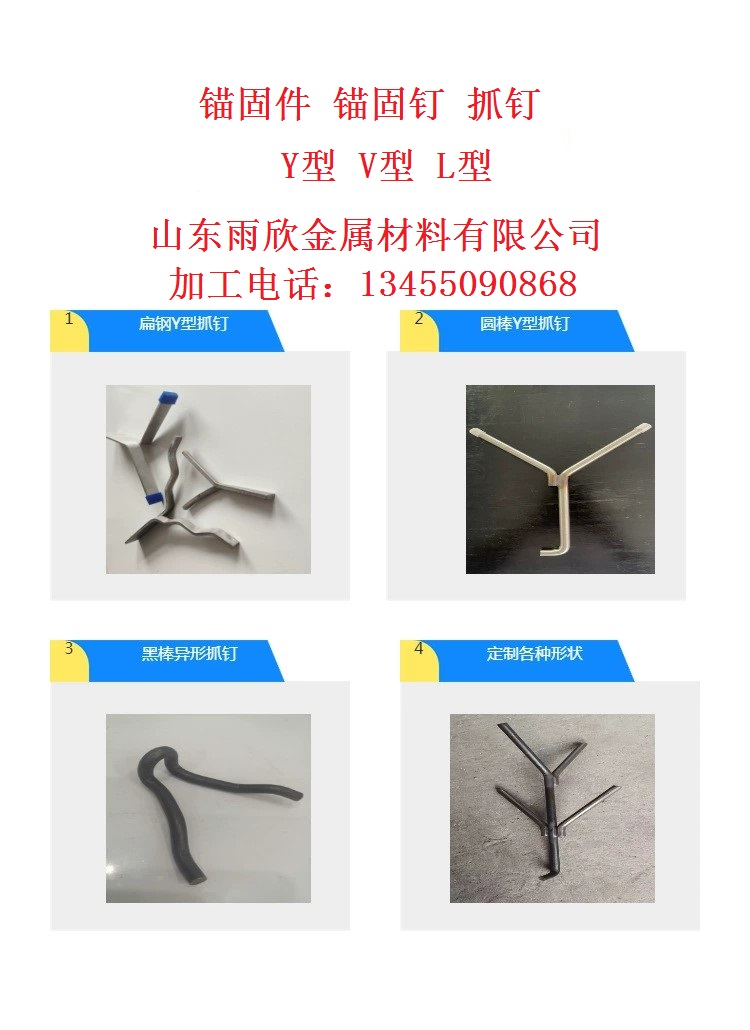 锚固件 锚固钉 抓钉

Y型 V型 L型

山东雨欣金属材料有限公司

加工电话：13455090868

1 扁钢Y型抓钉

2 圆棒Y型抓钉

3 黑棒异形抓钉

4 定制各种形状