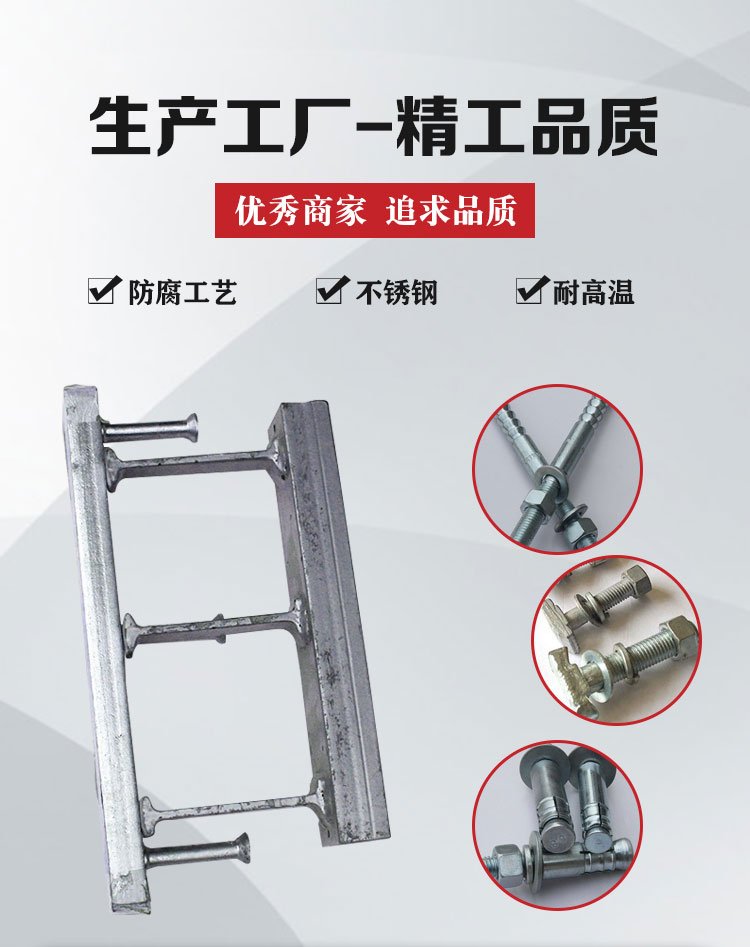 生产工厂-精工品质

优秀商家 追求品质

防腐工艺 不锈钢 耐高温