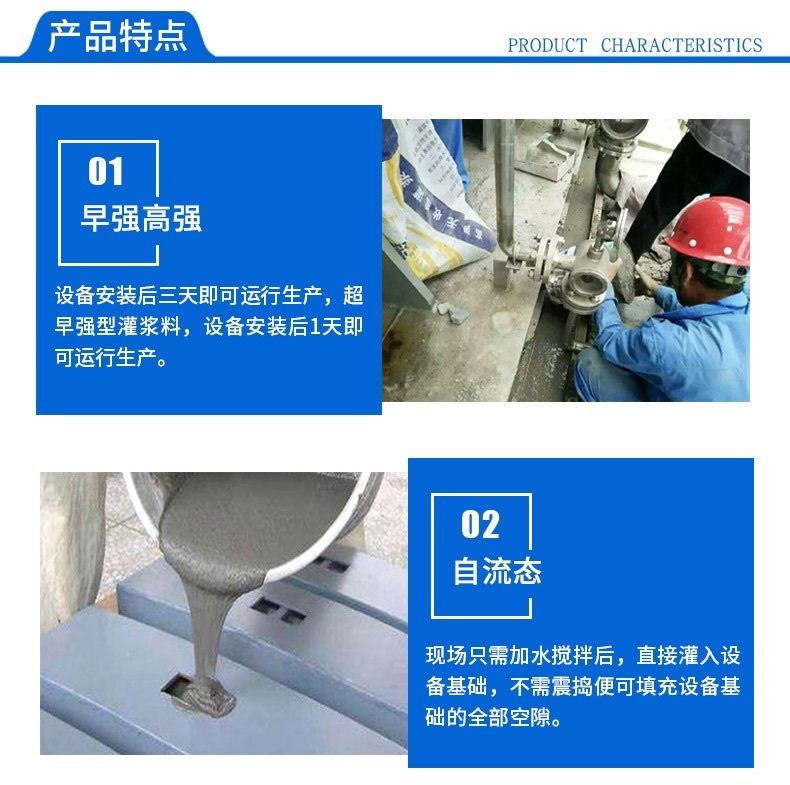 产品特点

PRODUCT CHARACTERISTICS

01
早强高强

设备安装后三天即可运行生产，超早强型灌浆料，设备安装后1天即可运行生产。

02
自流态

现场只需加水搅拌后，直接灌入设备基础，不需震捣便可填充设备基础的全部空隙。