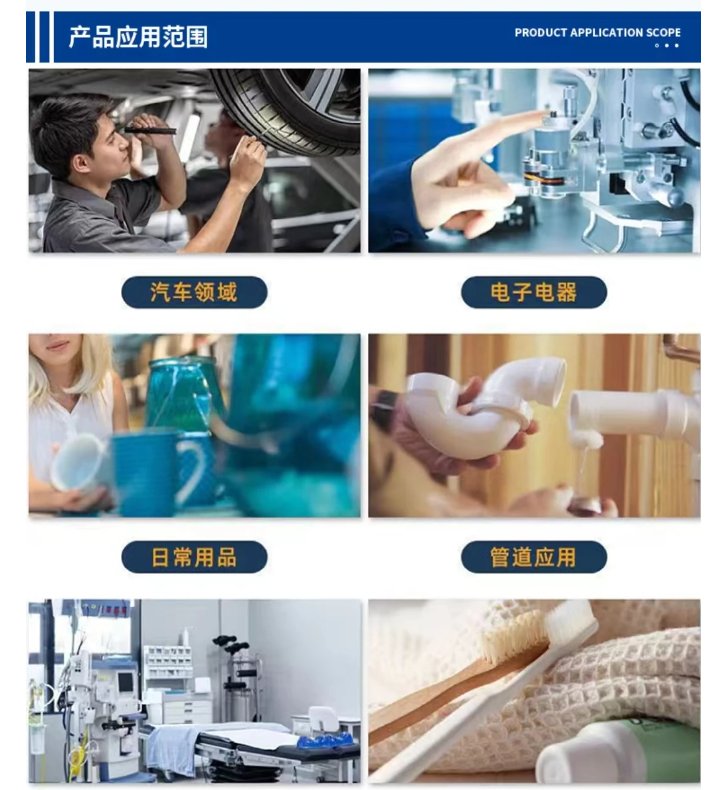 产品应用范围

PRODUCT APPLICATION SCOPE

汽车领域

电子电器

日常用品

管道应用