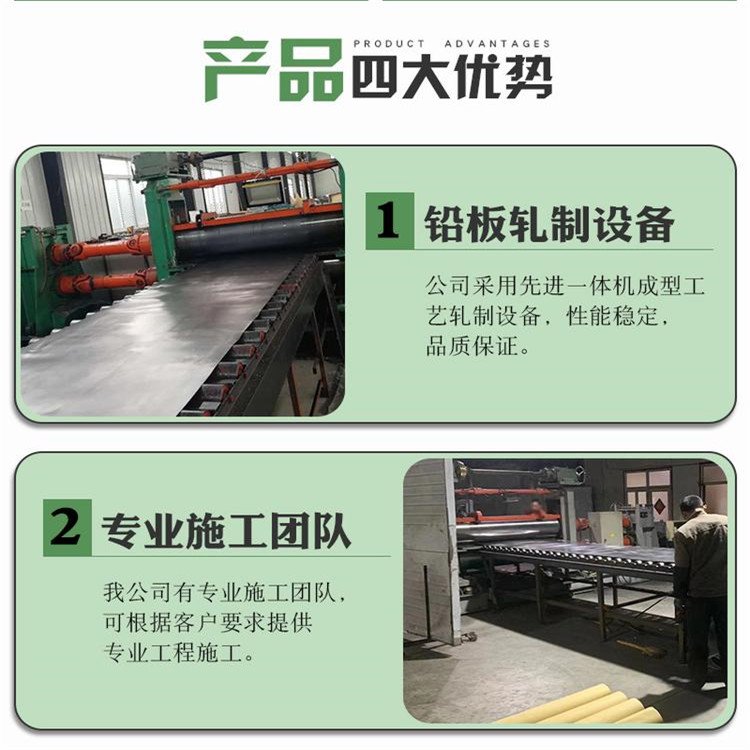 PRODUCT ADVANTAGES
产品四大优势

1 铅板轧制设备

公司采用先进一体机成型工艺轧制设备，性能稳定，品质保证。

2 专业施工团队

我公司有专业施工团队，可根据客户要求提供专业工程施工。